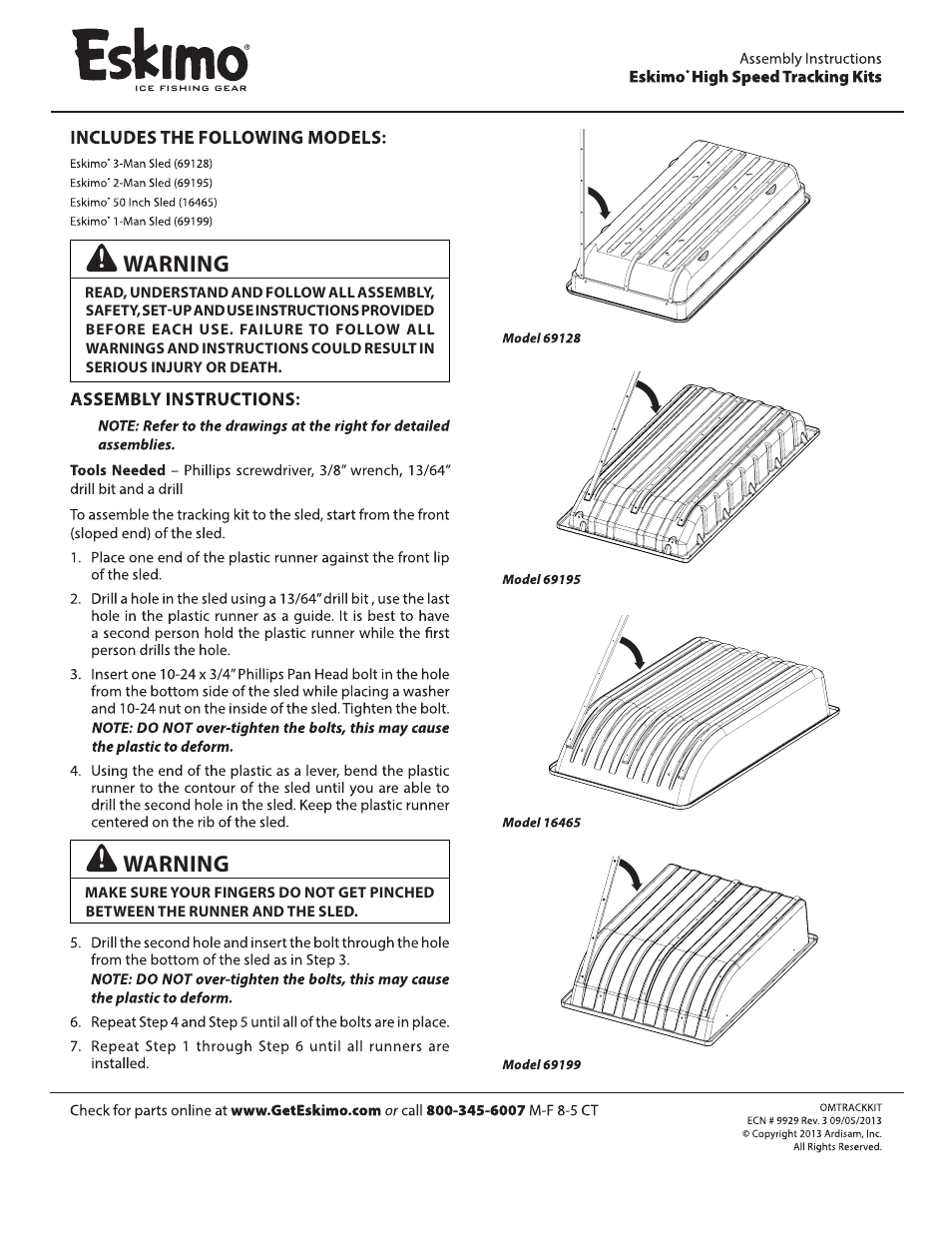 Eskimo®
ICE FISHING GEAR

Assembly Instructions
Eskimo® High Speed Tracking Kits

INCLUDES THE FOLLOWING MODELS:
Eskimo® 3-Man Sled (69128)
Eskimo® 2-Man Sled (69195)
Eskimo® 50 Inch Sled (16465)
Eskimo® 1-Man Sled (69199)

WARNING
READ, UNDERSTAND AND FOLLOW ALL ASSEMBLY, SAFETY, SET-UP AND USE INSTRUCTIONS PROVIDED BEFORE EACH USE. FAILURE TO FOLLOW ALL WARNINGS AND INSTRUCTIONS COULD RESULT IN SERIOUS INJURY OR DEATH.

ASSEMBLY INSTRUCTIONS:
NOTE: Refer to the drawings at the right for detailed assemblies.

Tools Needed – Phillips screwdriver, 3/8" wrench, 13/64" drill bit and a drill

To assemble the tracking kit to the sled, start from the front (sloped end) of the sled.

1. Place one end of the plastic runner against the front lip of the sled.
2. Drill a hole in the sled using a 13/64" drill bit , use the last hole in the plastic runner as a guide. It is best to have a second person hold the plastic runner while the first person drills the hole.
3. Insert one 10-24 x 3/4" Phillips Pan Head bolt in the hole from the bottom side of the sled while placing a washer and 10-24 nut on the inside of the sled. Tighten the bolt. NOTE: DO NOT over-tighten the bolts, this may cause the plastic to deform.
4. Using the end of the plastic as a lever, bend the plastic runner to the contour of the sled until you are able to drill the second hole in the sled. Keep the plastic runner centered on the rib of the sled.

WARNING
MAKE SURE YOUR FINGERS DO NOT GET PINCHED BETWEEN THE RUNNER AND THE SLED.

5. Drill the second hole and insert the bolt through the hole from the bottom of the sled as in Step 3.
NOTE: DO NOT over-tighten the bolts, this may cause the plastic to deform.
6. Repeat Step 4 and Step 5 until all of the bolts are in place.
7. Repeat Step 1 through Step 6 until all runners are installed.

Model 69128

Model 69195

Model 16465

Model 69199

Check for parts online at www.GetEskimo.com or call 800-345-6007 M-F 8-5 CT

OMTRACKKIT
ECN # 9929 Rev. 3 09/05/2013
© Copyright 2013 Ardisam, Inc.
All Rights Reserved.