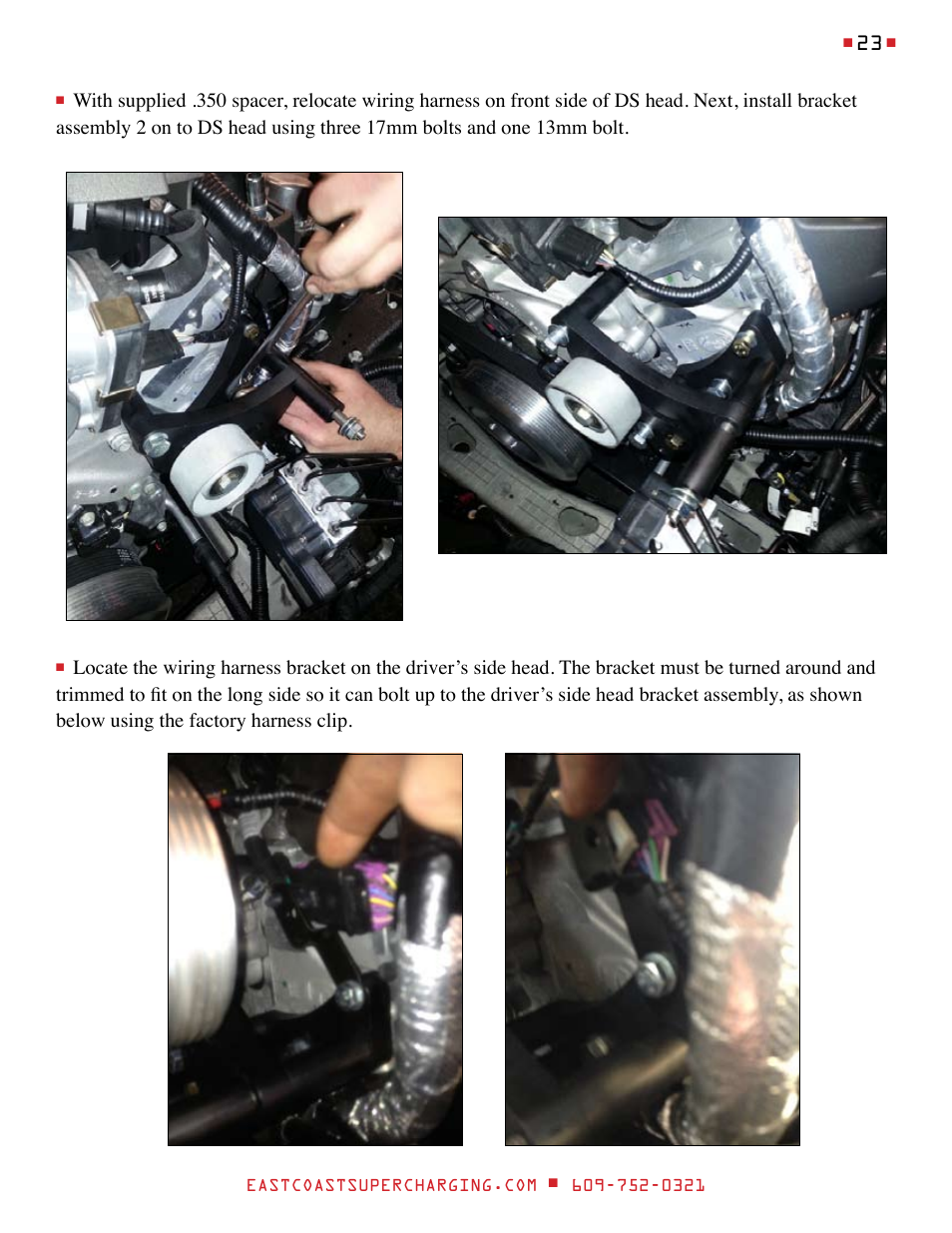 ■ 23 ■

■ With supplied .350 spacer, relocate wiring harness on front side of DS head. Next, install bracket assembly 2 on to DS head using three 17mm bolts and one 13mm bolt.

■ Locate the wiring harness bracket on the driver's side head. The bracket must be turned around and trimmed to fit on the long side so it can bolt up to the driver's side head bracket assembly, as shown below using the factory harness clip.

EASTCOASTSUPERCHARGING.COM ■ 609-752-0321