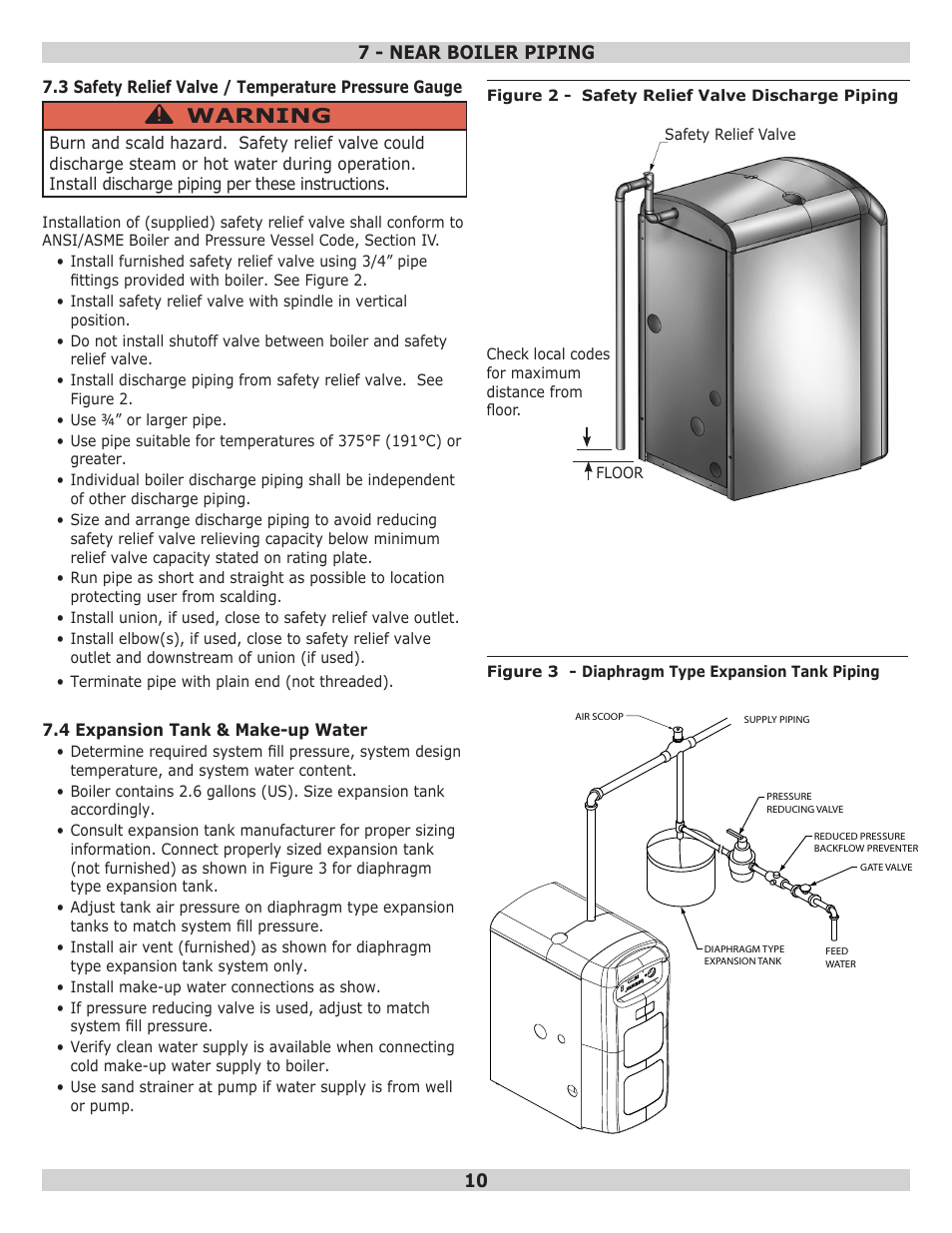 7 - NEAR BOILER PIPING

7.3 Safety Relief Valve / Temperature Pressure Gauge

WARNING

Burn and scald hazard. Safety relief valve could discharge steam or hot water during operation. Install discharge piping per these instructions.

Installation of (supplied) safety relief valve shall conform to ANSI/ASME Boiler and Pressure Vessel Code, Section IV.

• Install furnished safety relief valve using 3/4” pipe fittings provided with boiler. See Figure 2.
• Install safety relief valve with spindle in vertical position.
• Do not install shutoff valve between boiler and safety relief valve.
• Install discharge piping from safety relief valve. See Figure 2.
• Use ¾” or larger pipe.
• Use pipe suitable for temperatures of 375°F (191°C) or greater.
• Individual boiler discharge piping shall be independent of other discharge piping.
• Size and arrange discharge piping to avoid reducing safety relief valve relieving capacity below minimum relief valve capacity stated on rating plate.
• Run pipe as short and straight as possible to location protecting user from scalding.
• Install union, if used, close to safety relief valve outlet.
• Install elbow(s), if used, close to safety relief valve outlet and downstream of union (if used).
• Terminate pipe with plain end (not threaded).

7.4 Expansion Tank & Make-up Water

• Determine required system fill pressure, system design temperature, and system water content.
• Boiler contains 2.6 gallons (US). Size expansion tank accordingly.
• Consult expansion tank manufacturer for proper sizing information. Connect properly sized expansion tank (not furnished) as shown in Figure 3 for diaphragm type expansion tank.
• Adjust tank air pressure on diaphragm type expansion tanks to match system fill pressure.
• Install air vent (furnished) as shown for diaphragm type expansion tank system only.
• Install make-up water connections as show.
• If pressure reducing valve is used, adjust to match system fill pressure.
• Verify clean water supply is available when connecting cold make-up water supply to boiler.
• Use sand strainer at pump if water supply is from well or pump.

Figure 2 - Safety Relief Valve Discharge Piping

Safety Relief Valve

Check local codes for maximum distance from floor.

FLOOR

Figure 3 - Diaphragm Type Expansion Tank Piping

AIR SCOOP

SUPPLY PIPING

PRESSURE REDUCING VALVE

REDUCED PRESSURE BACKFLOW PREVENTER

GATE VALVE

DIAPHRAGM TYPE EXPANSION TANK

FEED WATER

10