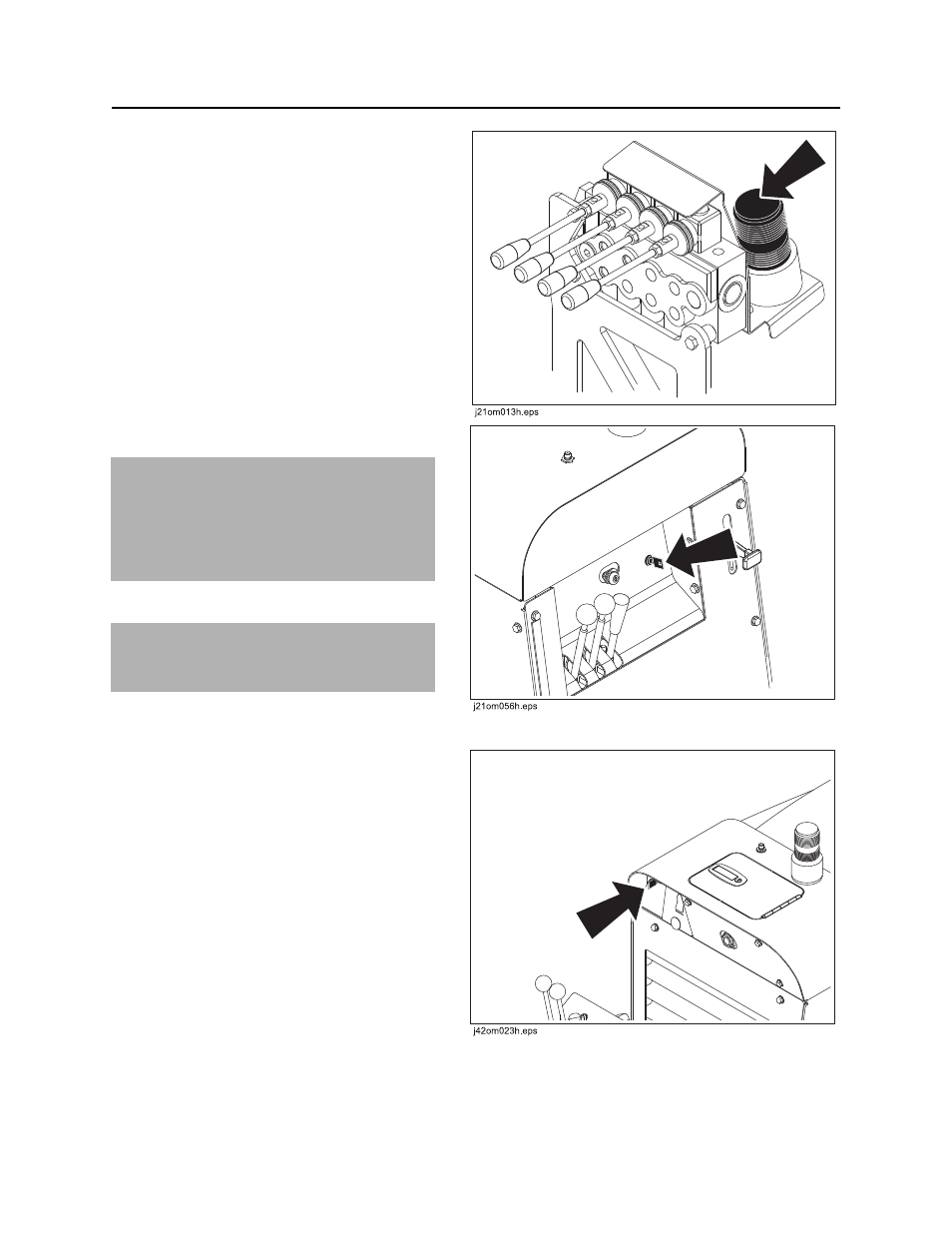 j21om013h.eps

j21om056h.eps

j42om023h.eps