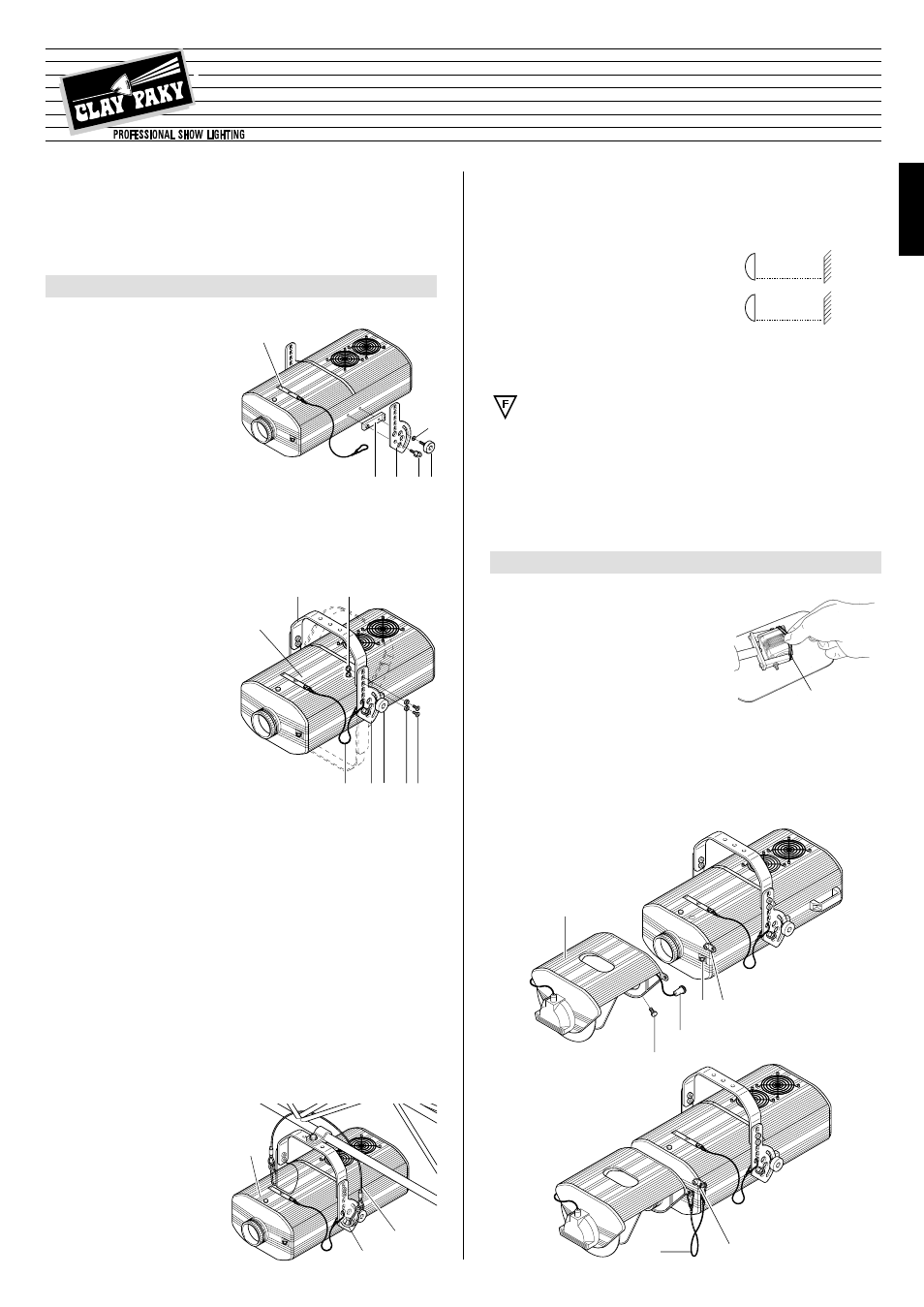 CLAY PAKY
PROFESSIONAL SHOW LIGHTING

F