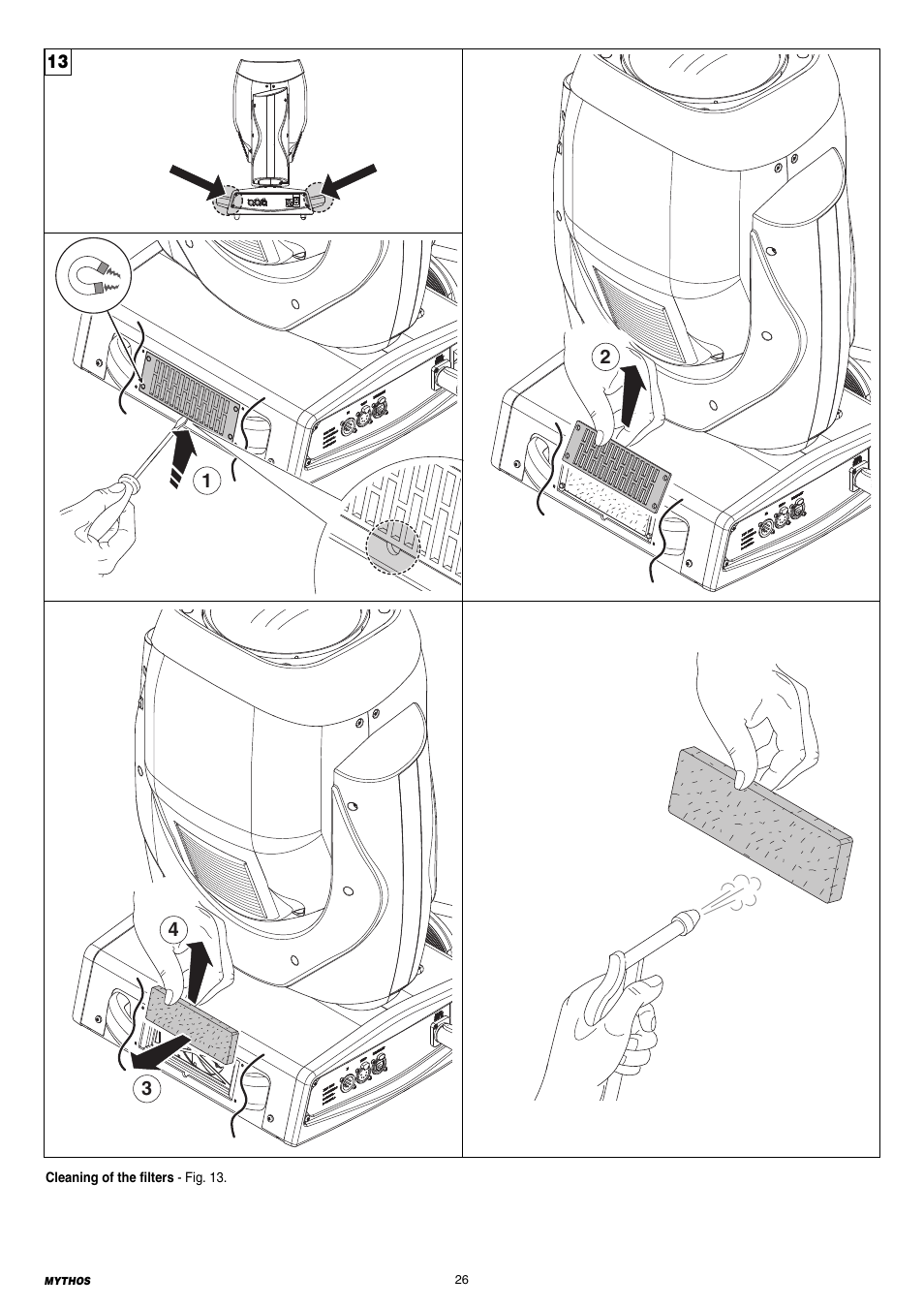 13

1

2

4

3

**Cleaning of the filters** - Fig. 13.

MYTHOS

26