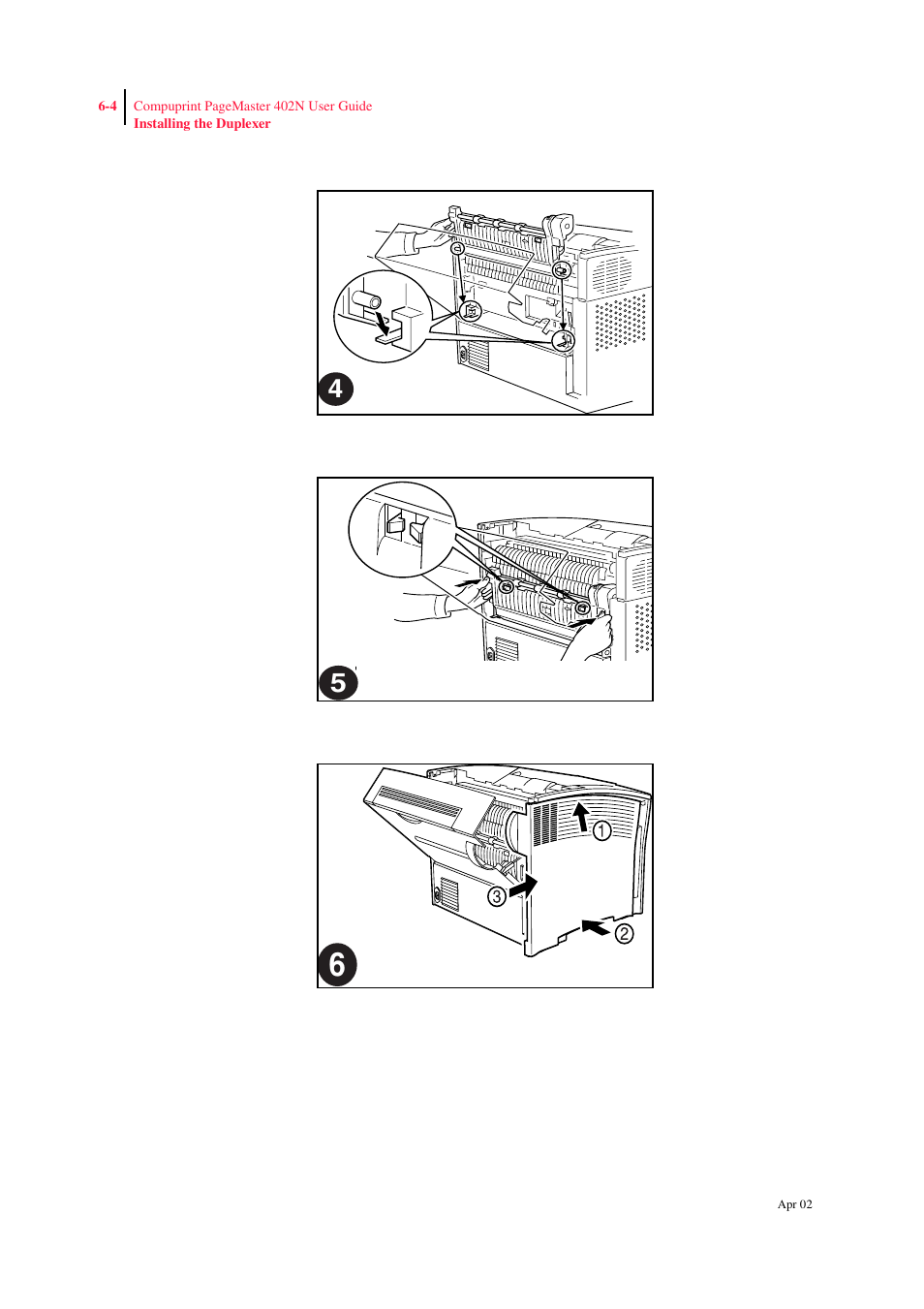 6-4 Compuprint PageMaster 402N User Guide
Installing the Duplexer

4

5

①
③
②
6

Apr 02