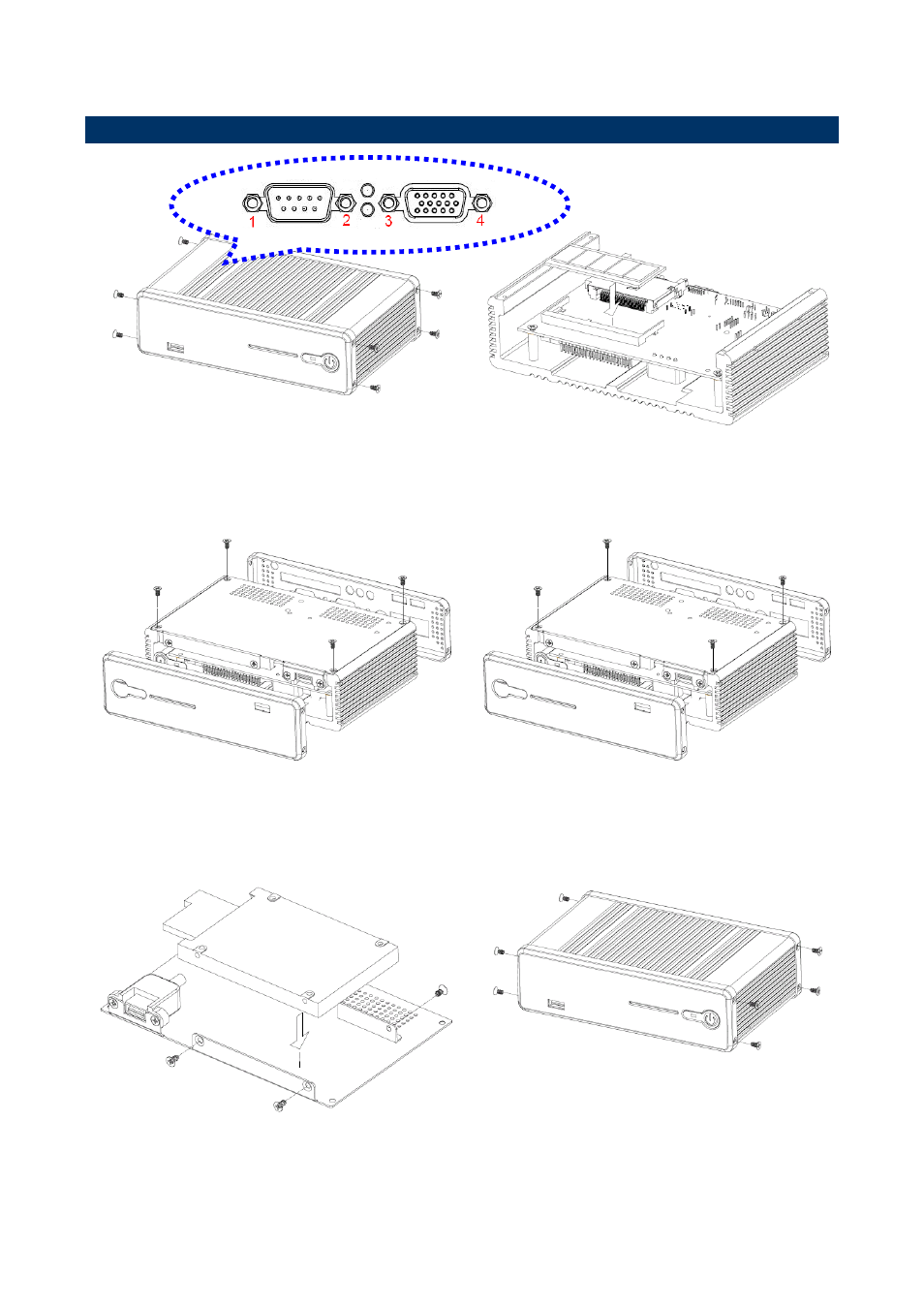 1 2 3 4