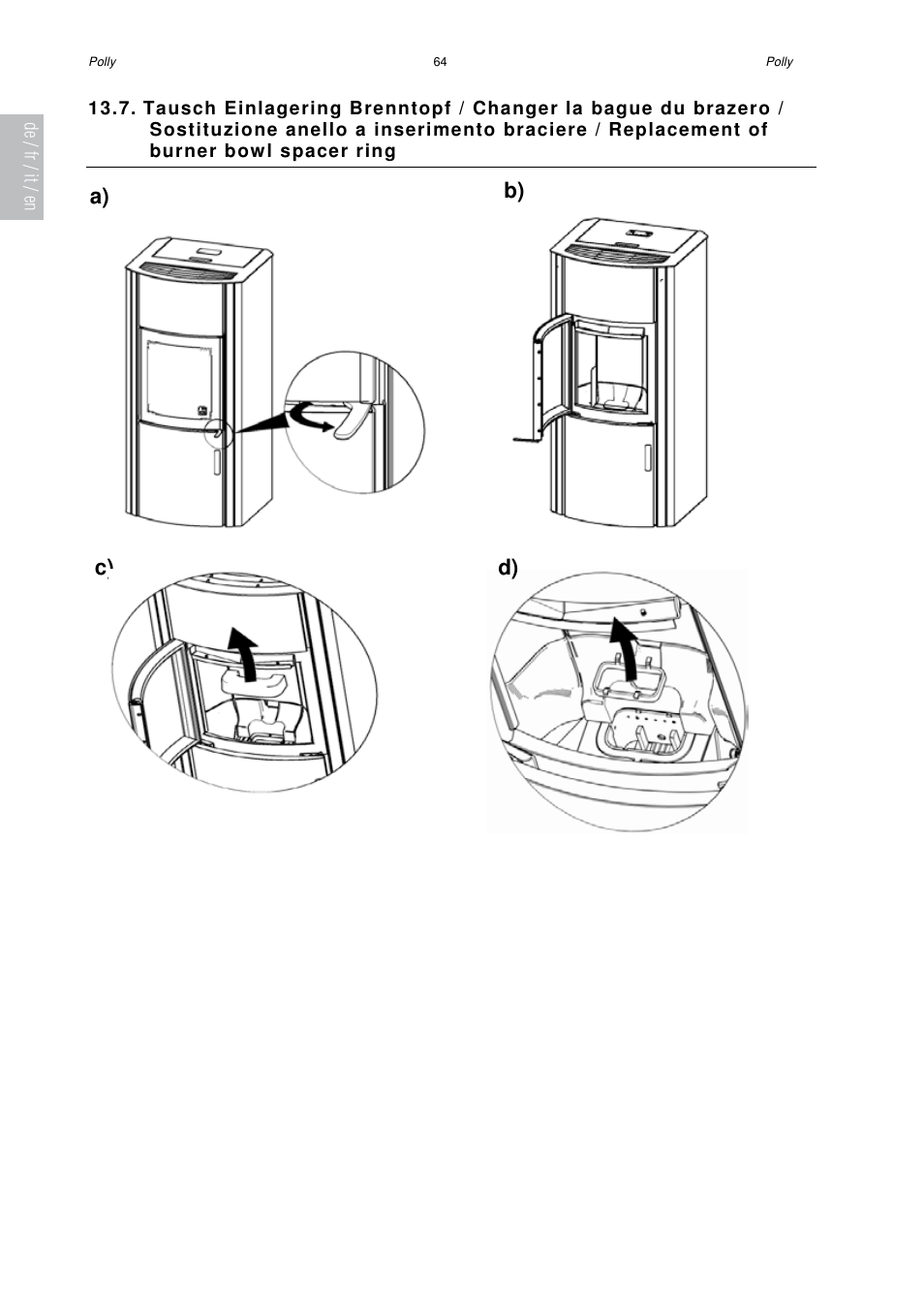 Polly 64 Polly

de / fr / it / en

13.7. Tausch Einlagering Brenntopf / Changer la bague du brazero / Sostituzione anello a inserimento braciere / Replacement of burner bowl spacer ring

a)

b)

c)

d)