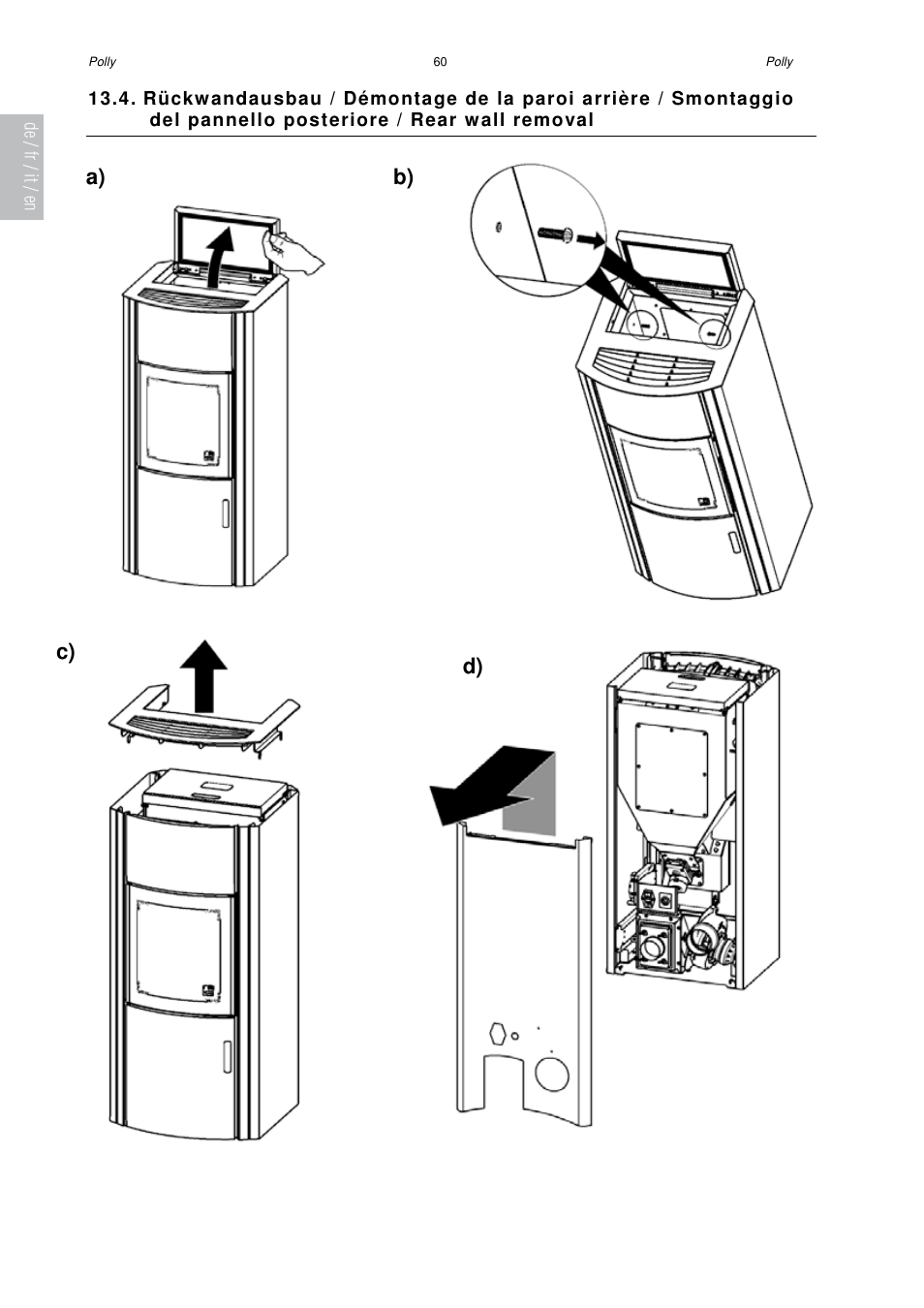 Polly 60 Polly

13.4. Rückwandausbau / Démontage de la paroi arrière / Smontaggio del pannello posteriore / Rear wall removal

de / fr / it / en

a)

b)

c)

d)