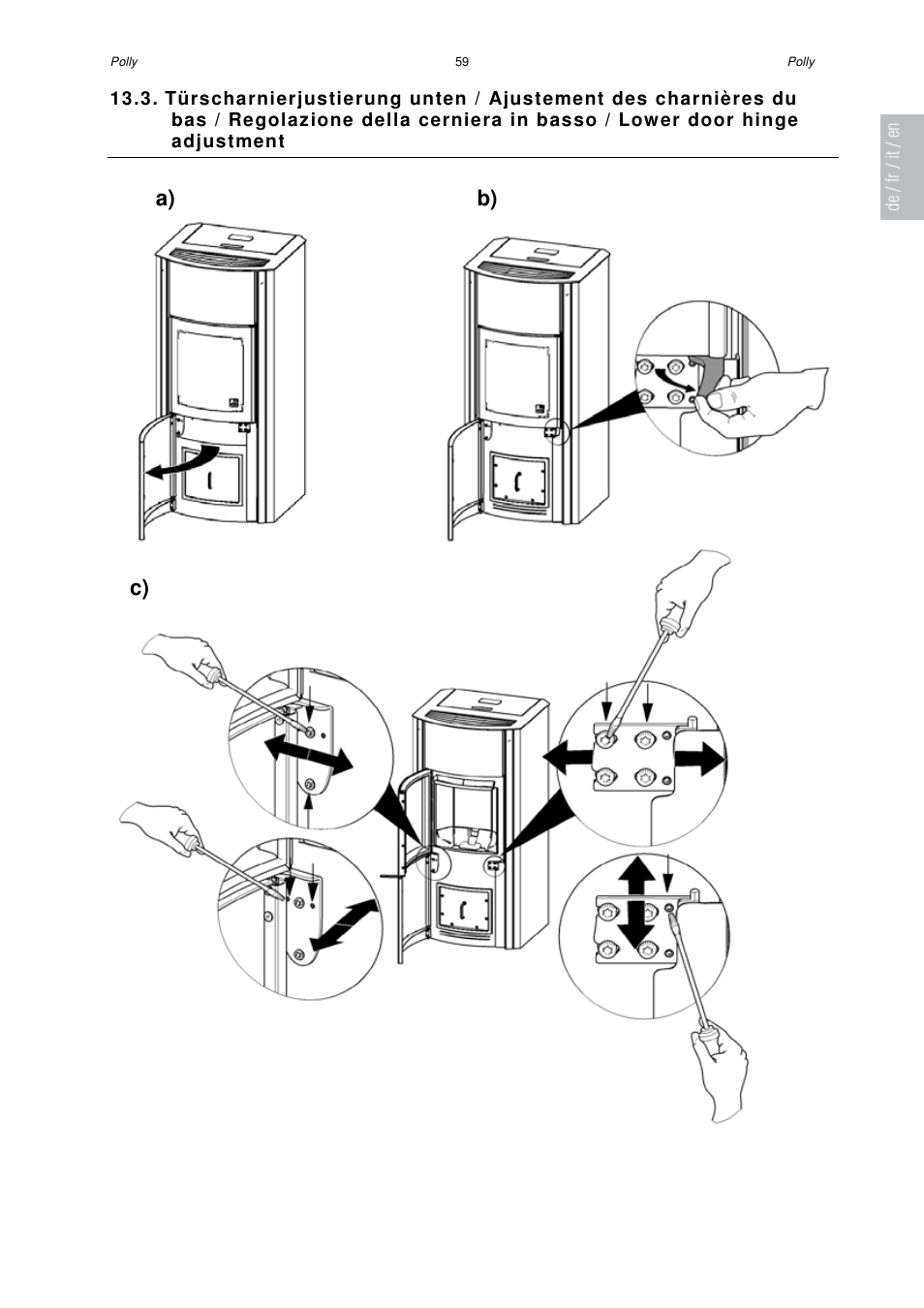 Polly 59 Polly

13.3. Türscharnierjustierung unten / Ajustement des charnières du bas / Regolazione della cerniera in basso / Lower door hinge adjustment

de / fr / it / en

a)

b)

c)