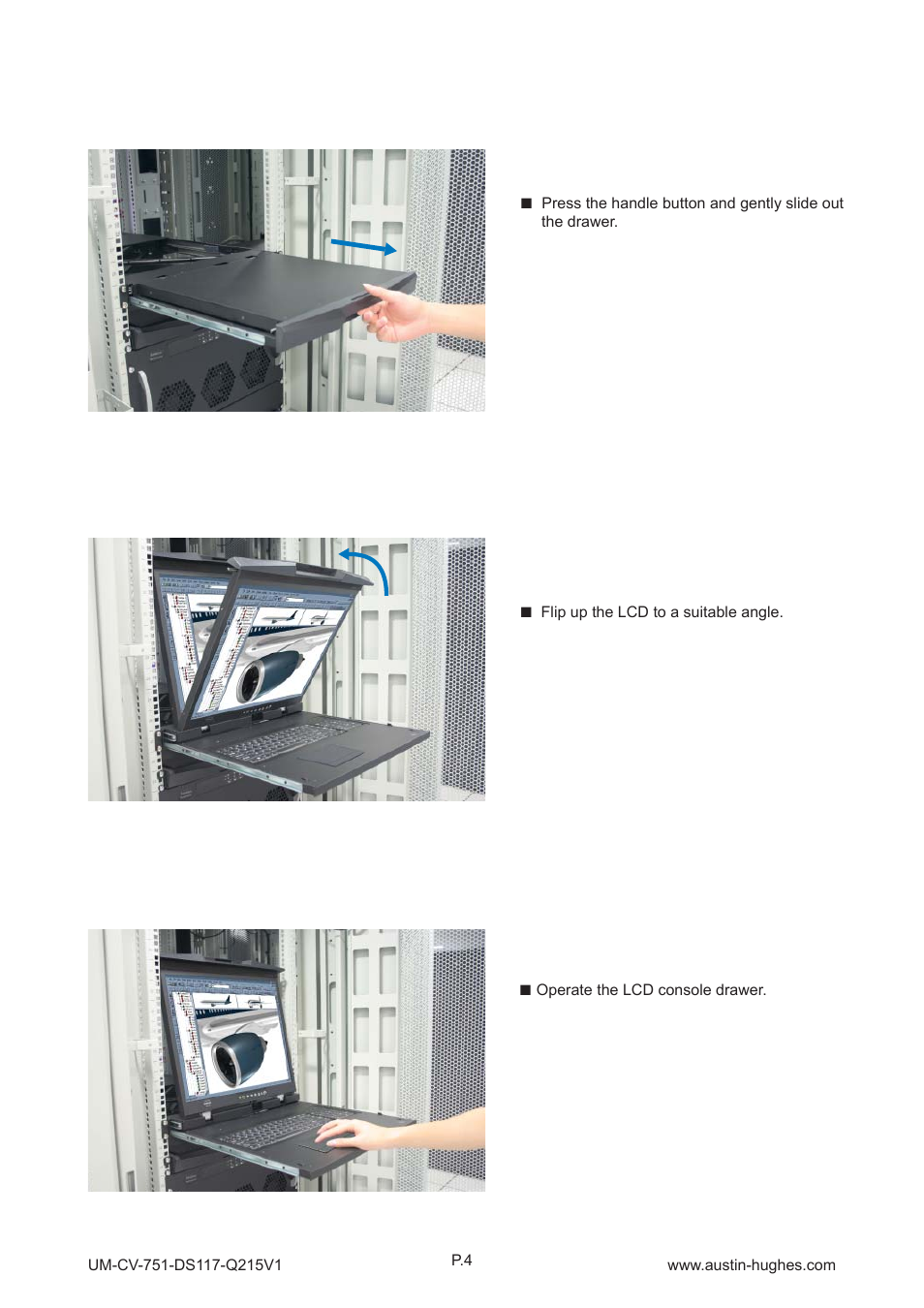 ■ Press the handle button and gently slide out the drawer.

■ Flip up the LCD to a suitable angle.

■ Operate the LCD console drawer.

UM-CV-751-DS117-Q215V1

P.4

www.austin-hughes.com