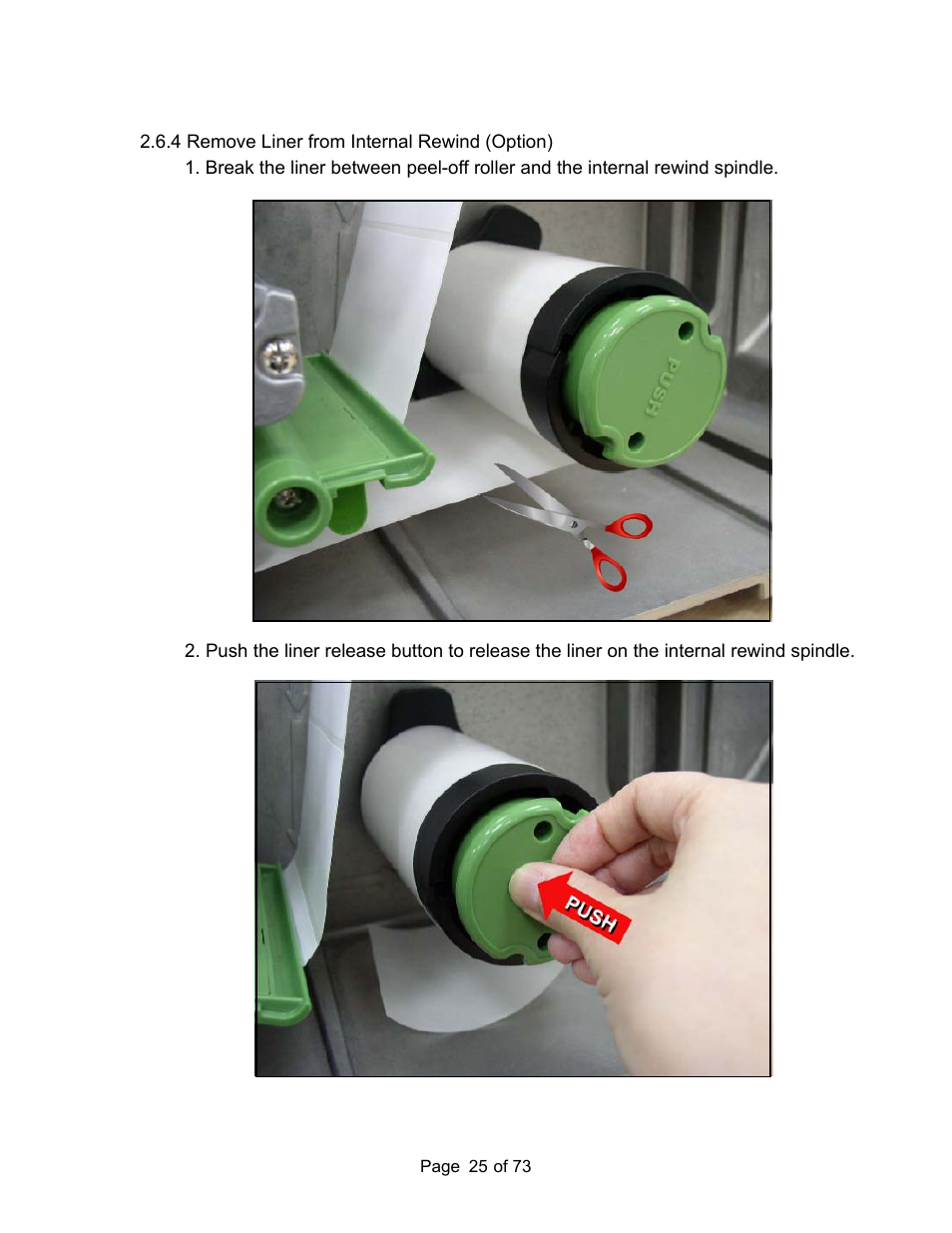 2.6.4 Remove Liner from Internal Rewind (Option)

1. Break the liner between peel-off roller and the internal rewind spindle.

PUSH

2. Push the liner release button to release the liner on the internal rewind spindle.

PUSH

Page 25 of 73