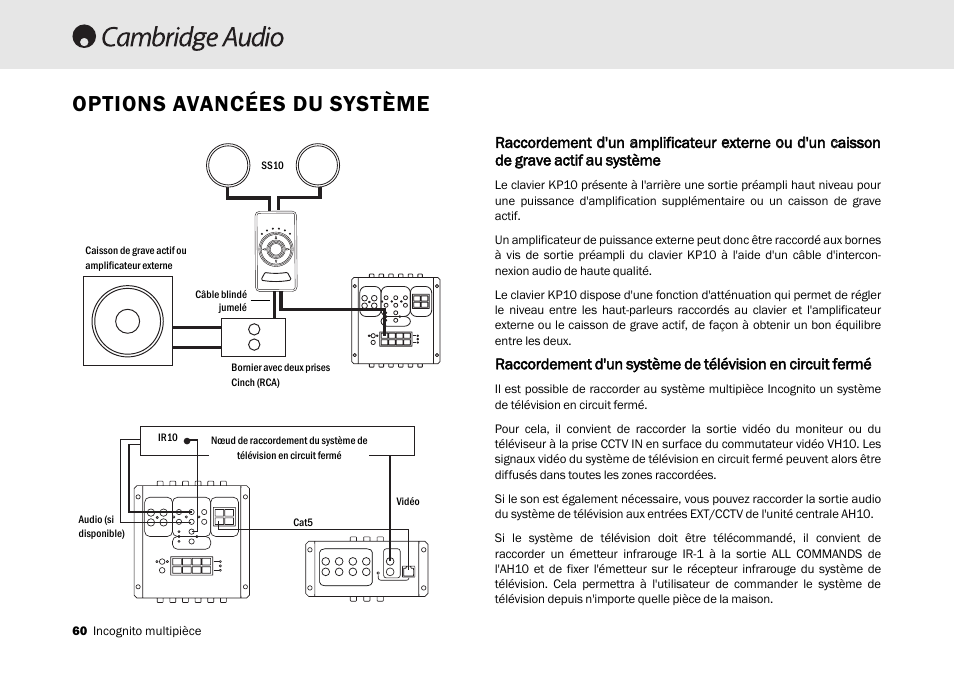 Cambridge Audio

OPTIONS AVANCÉES DU SYSTÈME

SS10

Caisson de grave actif ou amplificateur externe

Câble blindé jumelé

Bornier avec deux prises Cinch (RCA)

IR10

Nœud de raccordement du système de télévision en circuit fermé

Vidéo

Audio (si disponible)

Cat5

Raccordement d'un amplificateur externe ou d'un caisson de grave actif au système

Le clavier KP10 présente à l'arrière une sortie préampli haut niveau pour une puissance d'amplification supplémentaire ou un caisson de grave actif.

Un amplificateur de puissance externe peut donc être raccordé aux bornes à vis de sortie préampli du clavier KP10 à l'aide d'un câble d'interconnexion audio de haute qualité.

Le clavier KP10 dispose d'une fonction d'atténuation qui permet de régler le niveau entre les haut-parleurs raccordés au clavier et l'amplificateur externe ou le caisson de grave actif, de façon à obtenir un bon équilibre entre les deux.

Raccordement d'un système de télévision en circuit fermé

Il est possible de raccorder au système multipièce Incognito un système de télévision en circuit fermé.

Pour cela, il convient de raccorder la sortie vidéo du moniteur ou du téléviseur à la prise CCTV IN en surface du commutateur vidéo VH10. Les signaux vidéo du système de télévision en circuit fermé peuvent alors être diffusés dans toutes les zones raccordées.

Si le son est également nécessaire, vous pouvez raccorder la sortie audio du système de télévision aux entrées EXT/CCTV de l'unité centrale AH10.

Si le système de télévision doit être télécommandé, il convient de raccorder un émetteur infrarouge IR-1 à la sortie ALL COMMANDS de l'AH10 et de fixer l'émetteur sur le récepteur infrarouge du système de télévision. Cela permettra à l'utilisateur de commander le système de télévision depuis n'importe quelle pièce de la maison.

60 Incognito multipièce