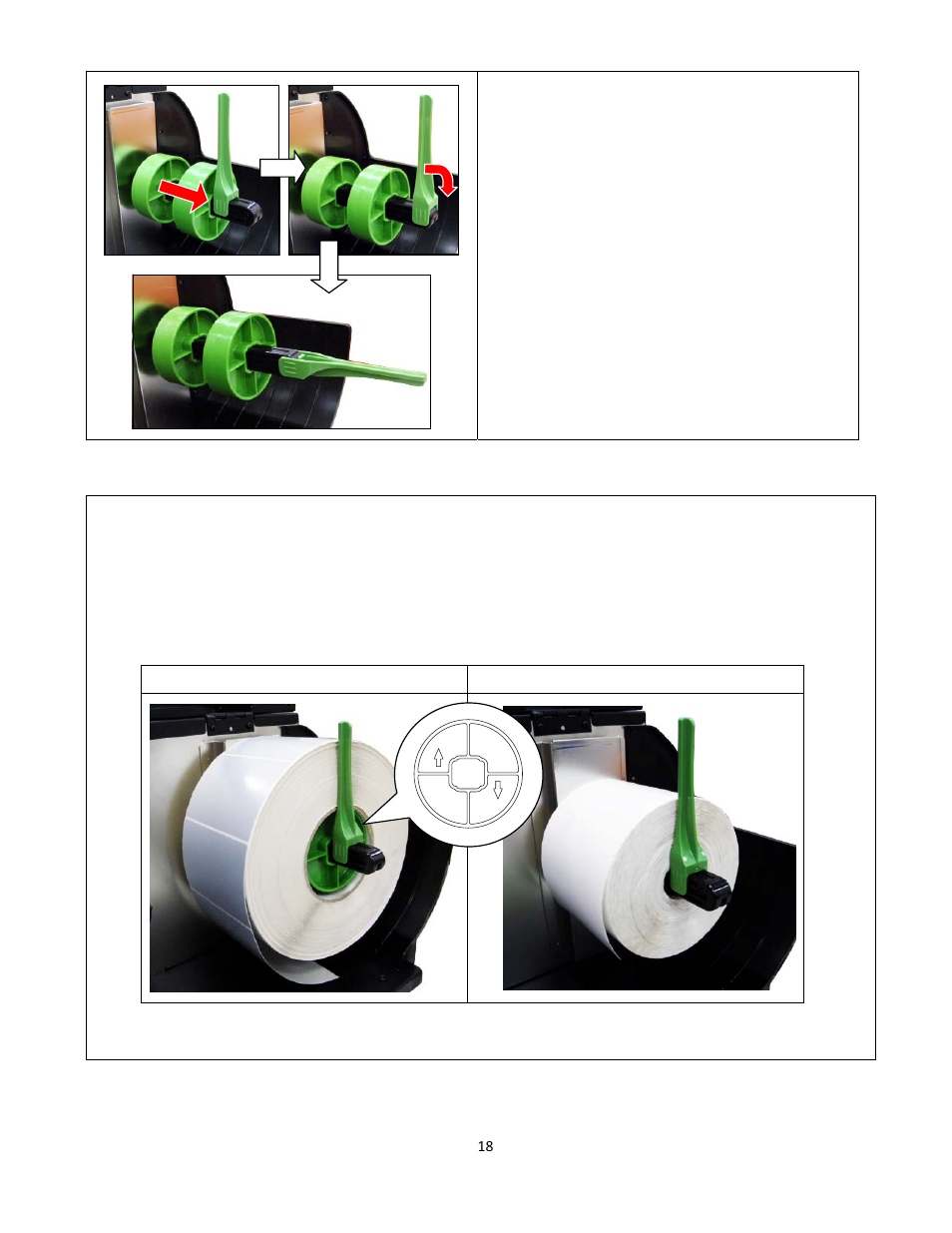 18