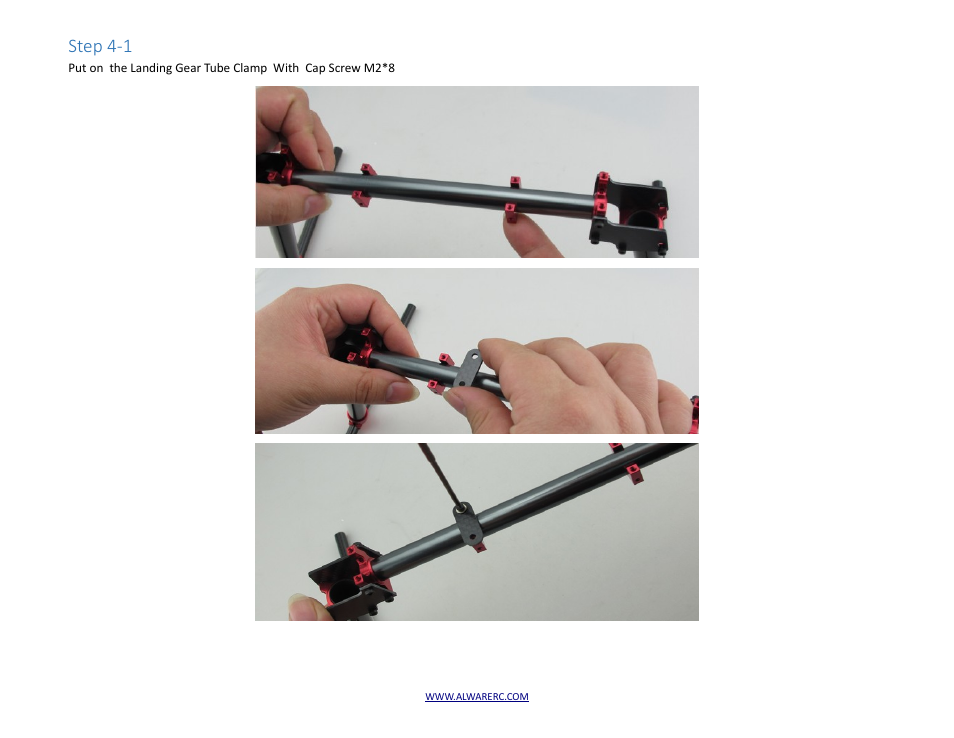 Step 4-1

Put on the Landing Gear Tube Clamp With Cap Screw M2*8

WWW.ALWARERC.COM