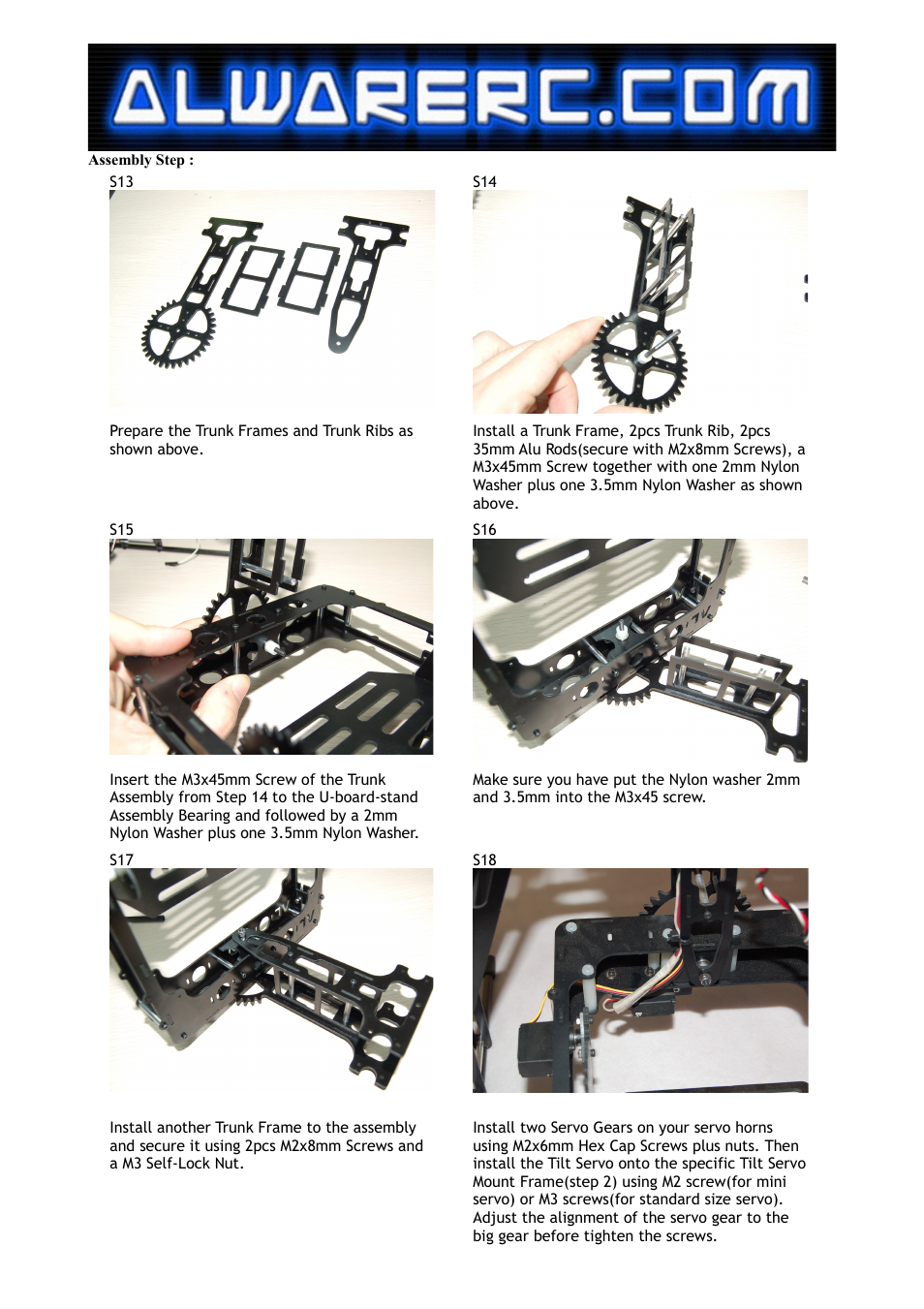 ALWARERC.COM

Assembly Step :

S13

Prepare the Trunk Frames and Trunk Ribs as shown above.

S14

Install a Trunk Frame, 2pcs Trunk Rib, 2pcs 35mm Alu Rods(secure with M2x8mm Screws), a M3x45mm Screw together with one 2mm Nylon Washer plus one 3.5mm Nylon Washer as shown above.

S15

Insert the M3x45mm Screw of the Trunk Assembly from Step 14 to the U-board-stand Assembly Bearing and followed by a 2mm Nylon Washer plus one 3.5mm Nylon Washer.

S16

Make sure you have put the Nylon washer 2mm and 3.5mm into the M3x45 screw.

S17

Install another Trunk Frame to the assembly and secure it using 2pcs M2x8mm Screws and a M3 Self-Lock Nut.

S18

Install two Servo Gears on your servo horns using M2x6mm Hex Cap Screws plus nuts. Then install the Tilt Servo onto the specific Tilt Servo Mount Frame(step 2) using M2 screw(for mini servo) or M3 screws(for standard size servo). Adjust the alignment of the servo gear to the big gear before tighten the screws.