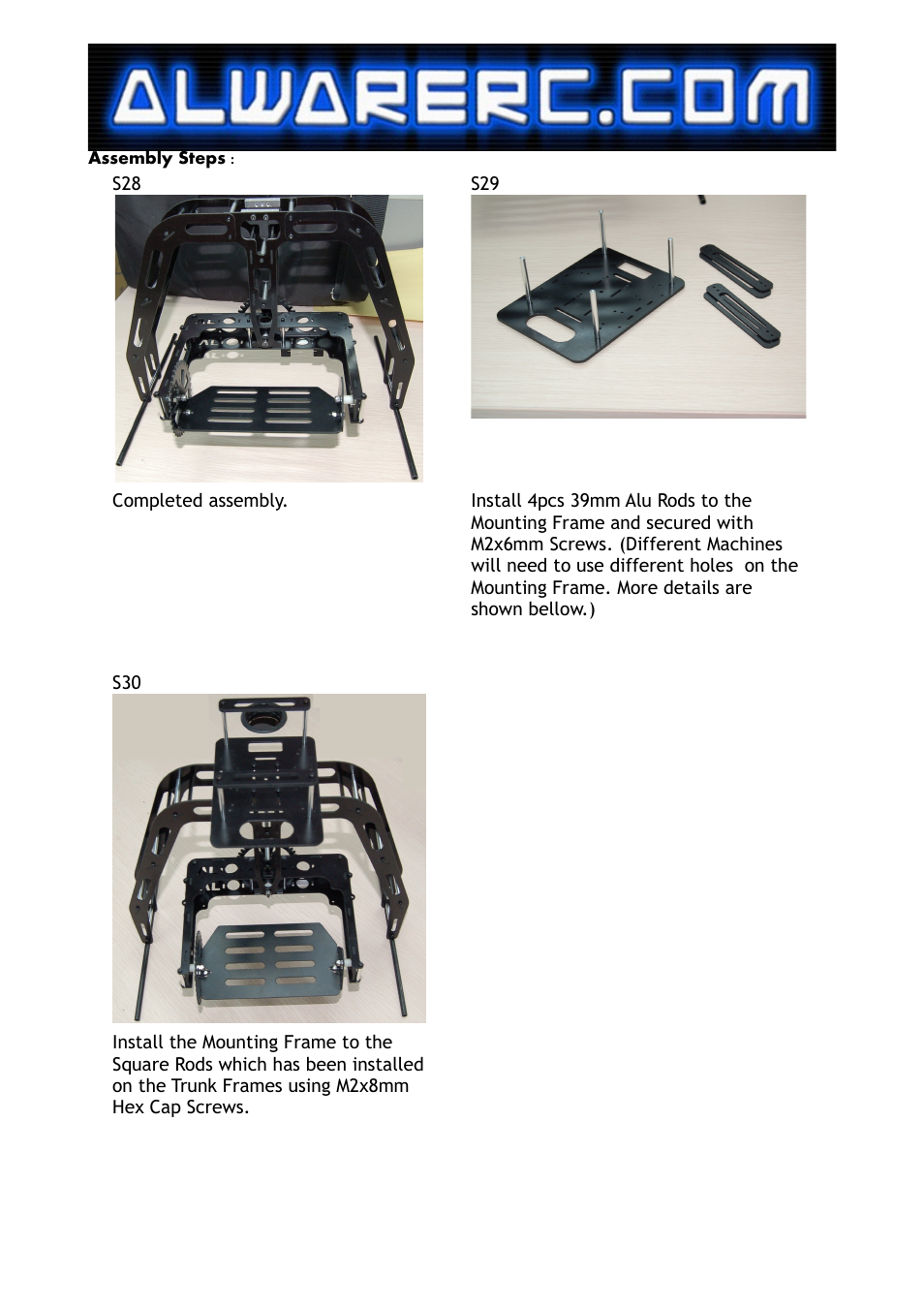 ALWARERC.COM

Assembly Steps :

S28

Completed assembly.

S29

Install 4pcs 39mm Alu Rods to the Mounting Frame and secured with M2x6mm Screws. (Different Machines will need to use different holes on the Mounting Frame. More details are shown bellow.)

S30

Install the Mounting Frame to the Square Rods which has been installed on the Trunk Frames using M2x8mm Hex Cap Screws.