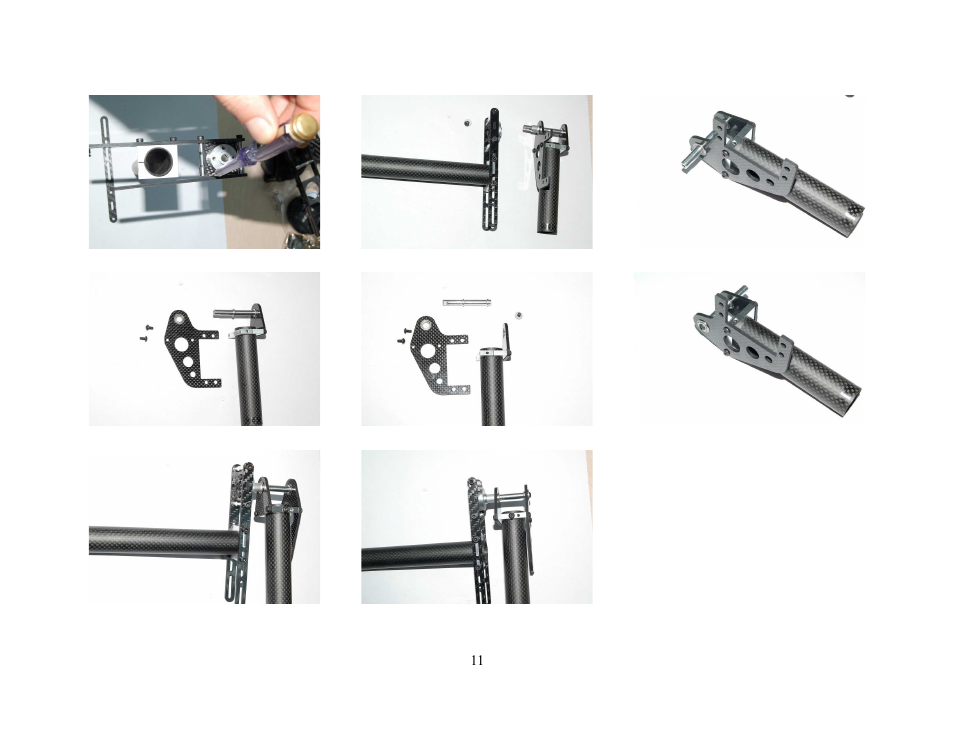 11