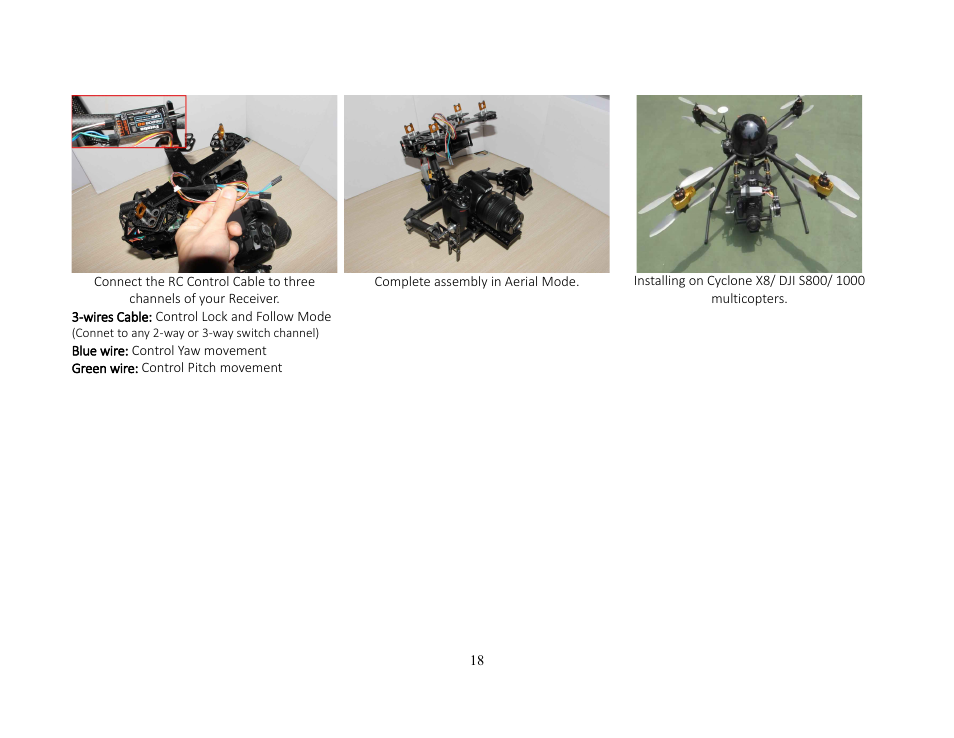 Connect the RC Control Cable to three channels of your Receiver.
3-wires Cable: Control Lock and Follow Mode
(Connet to any 2-way or 3-way switch channel)
Blue wire: Control Yaw movement
Green wire: Control Pitch movement

Complete assembly in Aerial Mode.

Installing on Cyclone X8/ DJI S800/ 1000 multicopters.

18