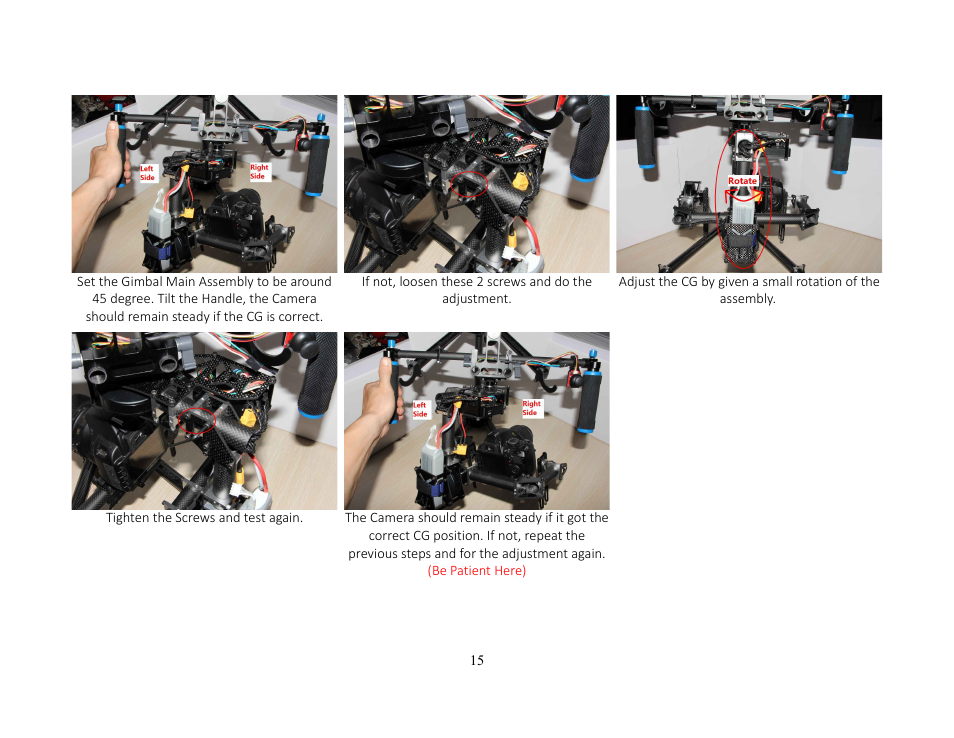 Left Side

Right Side

Set the Gimbal Main Assembly to be around 45 degree. Tilt the Handle, the Camera should remain steady if the CG is correct.

If not, loosen these 2 screws and do the adjustment.

Rotate

Adjust the CG by given a small rotation of the assembly.

Tighten the Screws and test again.

Left Side

Right Side

The Camera should remain steady if it got the correct CG position. If not, repeat the previous steps and for the adjustment again. (Be Patient Here)

15