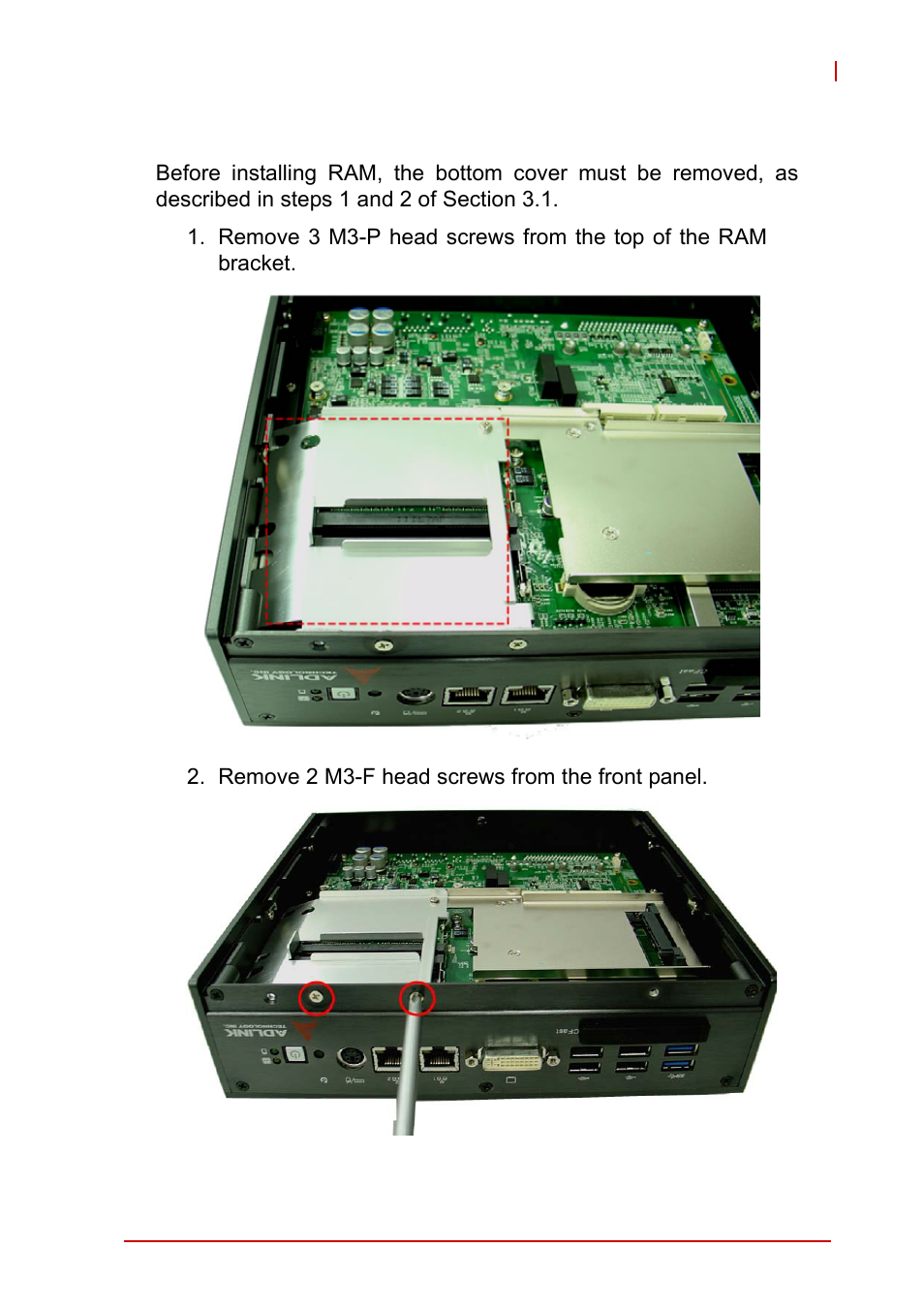 Before installing RAM, the bottom cover must be removed, as described in steps 1 and 2 of Section 3.1.

1. Remove 3 M3-P head screws from the top of the RAM bracket.

ADLINK TECHNOLOGY INC.

2. Remove 2 M3-F head screws from the front panel.

ADLINK TECHNOLOGY INC.

CFast