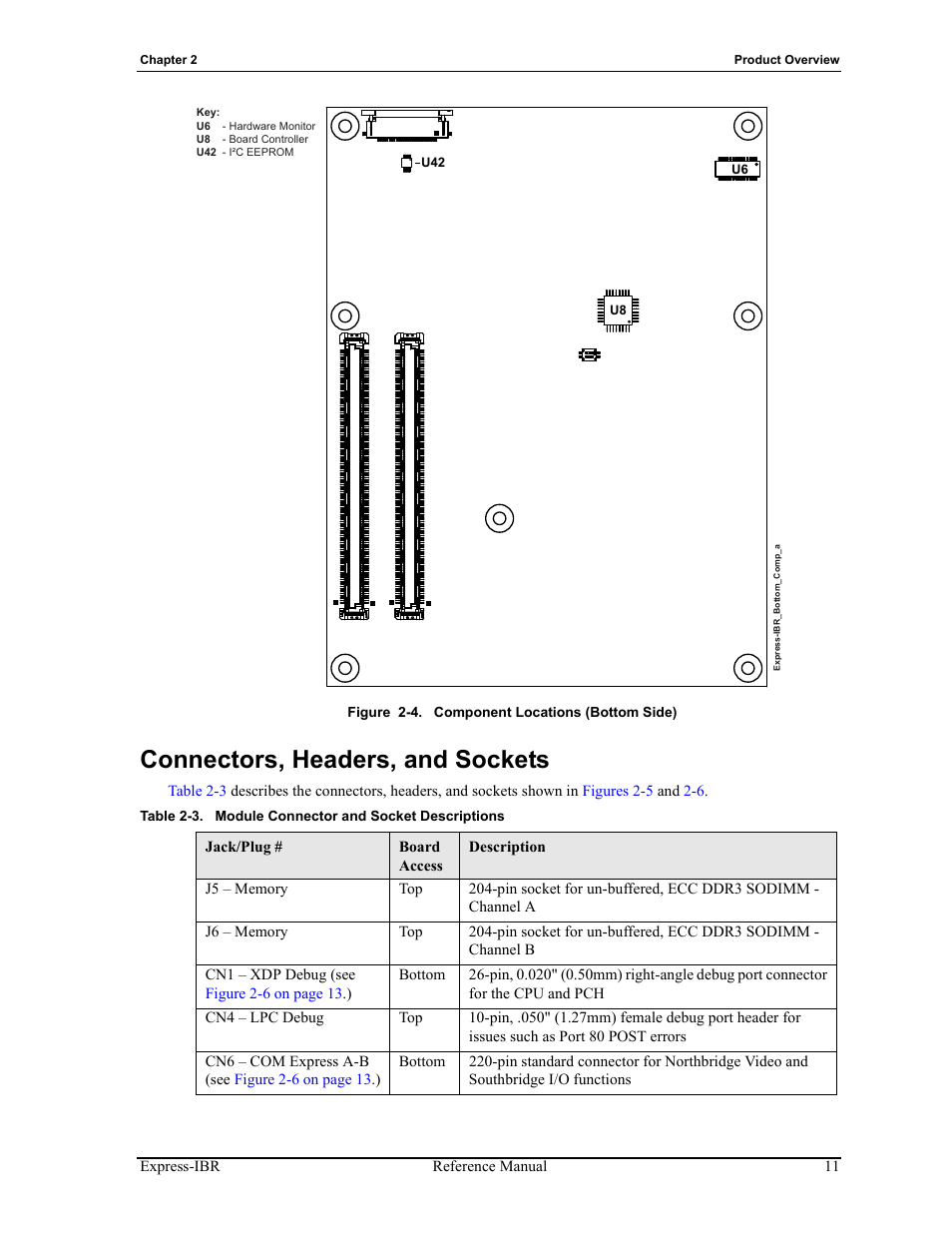 Chapter 2

Product Overview

Key:
U6 - Hardware Monitor
U8 - Board Controller
U42 - I²C EEPROM

U42

U6

U8

Express-IBR_Bottom_Comp_a

Figure 2-4. Component Locations (Bottom Side)

Connectors, Headers, and Sockets

Table 2-3 describes the connectors, headers, and sockets shown in Figures 2-5 and 2-6.

Table 2-3. Module Connector and Socket Descriptions

| Jack/Plug # | Board Access | Description |
|---|---|---|
| J5 – Memory | Top | 204-pin socket for un-buffered, ECC DDR3 SODIMM - Channel A |
| J6 – Memory | Top | 204-pin socket for un-buffered, ECC DDR3 SODIMM - Channel B |
| CN1 – XDP Debug (see Figure 2-6 on page 13.) | Bottom | 26-pin, 0.020" (0.50mm) right-angle debug port connector for the CPU and PCH |
| CN4 – LPC Debug | Top | 10-pin, .050" (1.27mm) female debug port header for issues such as Port 80 POST errors |
| CN6 – COM Express A-B (see Figure 2-6 on page 13.) | Bottom | 220-pin standard connector for Northbridge Video and Southbridge I/O functions |

Express-IBR

Reference Manual

11