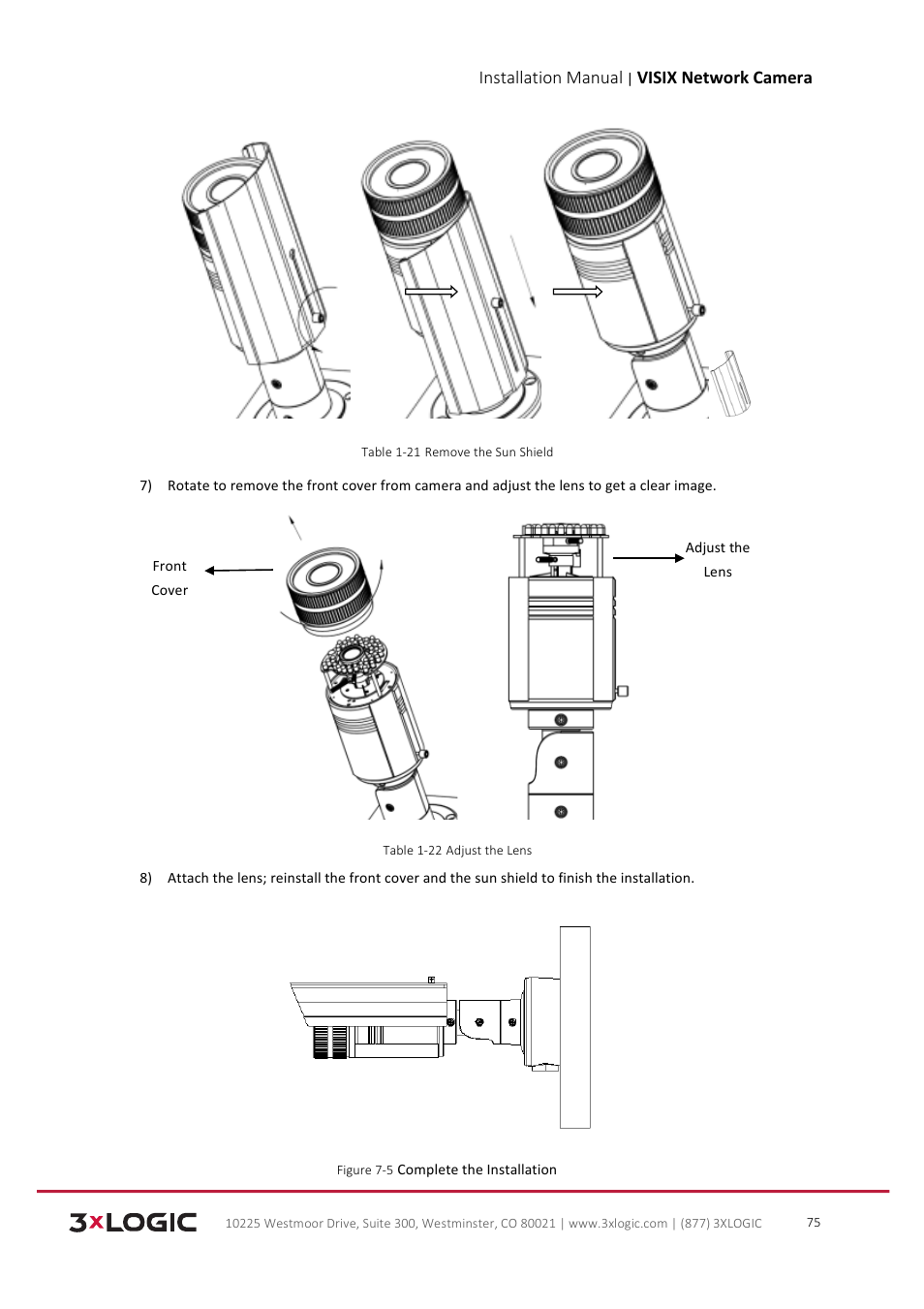 Installation Manual | VISIX Network Camera

Table 1-21 Remove the Sun Shield

7) Rotate to remove the front cover from camera and adjust the lens to get a clear image.

Front Cover

Adjust the Lens

Table 1-22 Adjust the Lens

8) Attach the lens; reinstall the front cover and the sun shield to finish the installation.

Figure 7-5 Complete the Installation

3xLOGIC 10225 Westmoor Drive, Suite 300, Westminster, CO 80021 | www.3xlogic.com | (877) 3XLOGIC 75