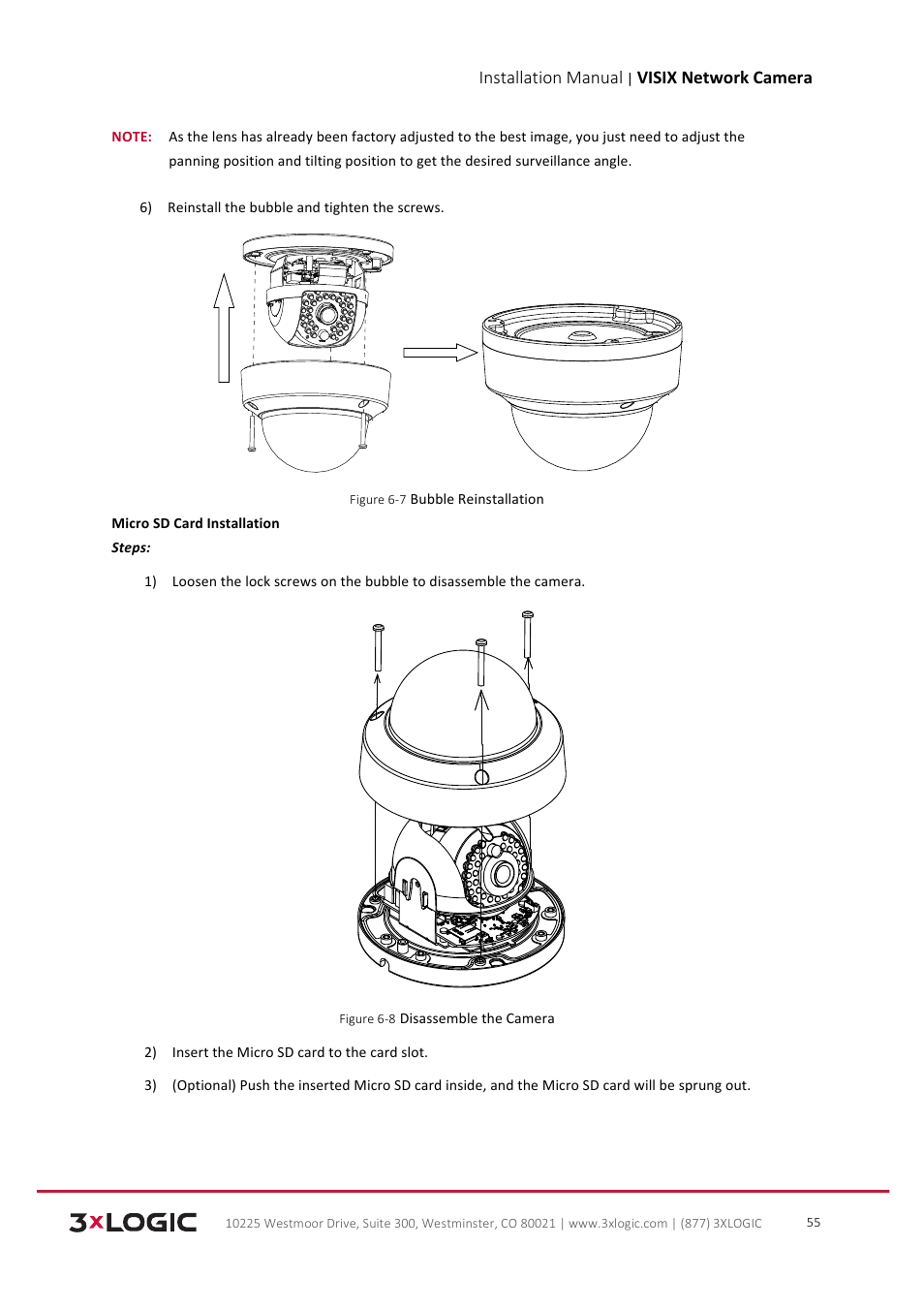 Installation Manual | VISIX Network Camera

NOTE: As the lens has already been factory adjusted to the best image, you just need to adjust the panning position and tilting position to get the desired surveillance angle.

6) Reinstall the bubble and tighten the screws.

Figure 6-7 Bubble Reinstallation

Micro SD Card Installation

Steps:

1) Loosen the lock screws on the bubble to disassemble the camera.

Figure 6-8 Disassemble the Camera

2) Insert the Micro SD card to the card slot.

3) (Optional) Push the inserted Micro SD card inside, and the Micro SD card will be sprung out.

3xLOGIC 10225 Westmoor Drive, Suite 300, Westminster, CO 80021 | www.3xlogic.com | (877) 3XLOGIC 55