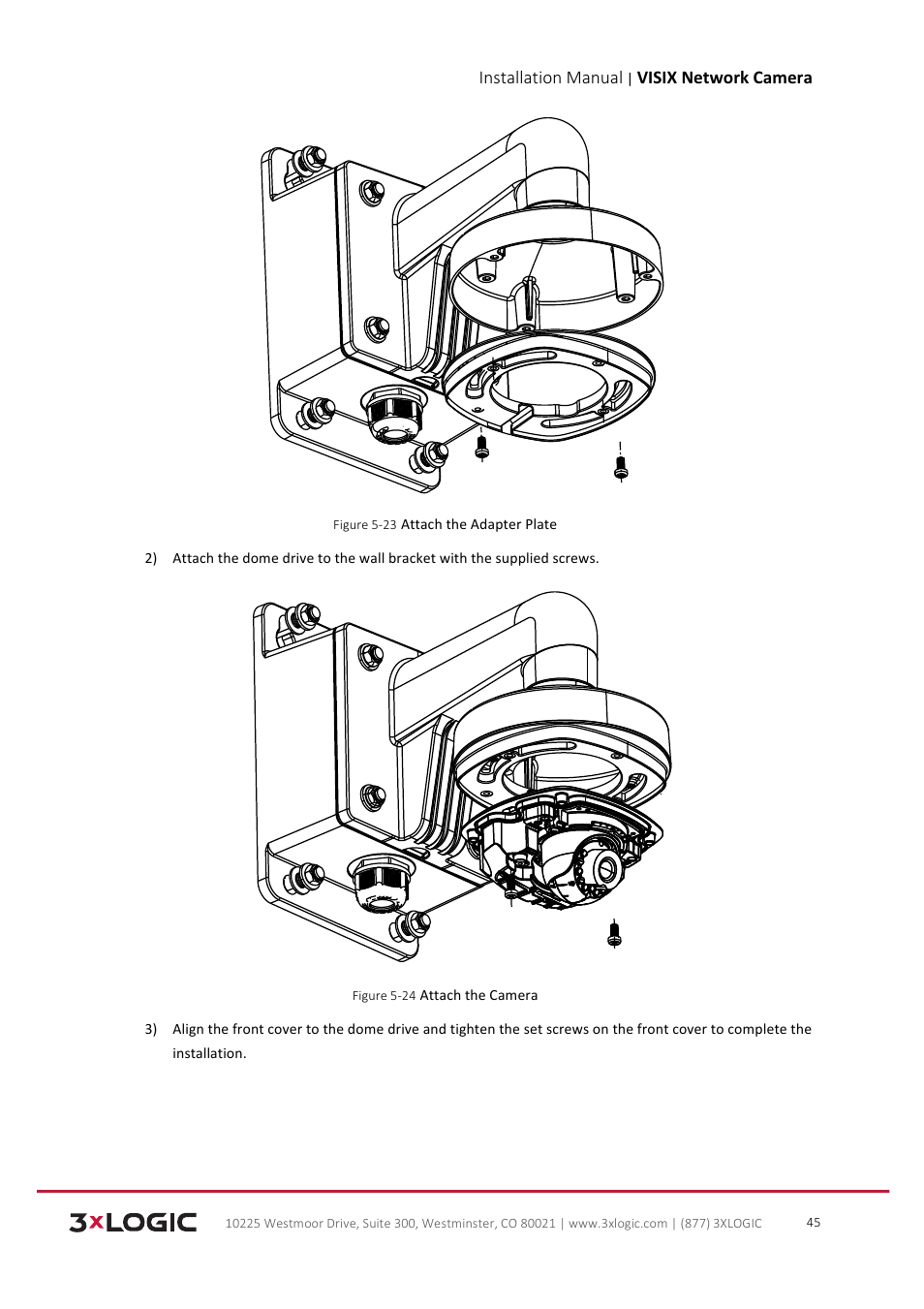 Installation Manual | VISIX Network Camera

Figure 5-23 Attach the Adapter Plate

2) Attach the dome drive to the wall bracket with the supplied screws.

Figure 5-24 Attach the Camera

3) Align the front cover to the dome drive and tighten the set screws on the front cover to complete the installation.

3xLOGIC 10225 Westmoor Drive, Suite 300, Westminster, CO 80021 | www.3xlogic.com | (877) 3XLOGIC 45