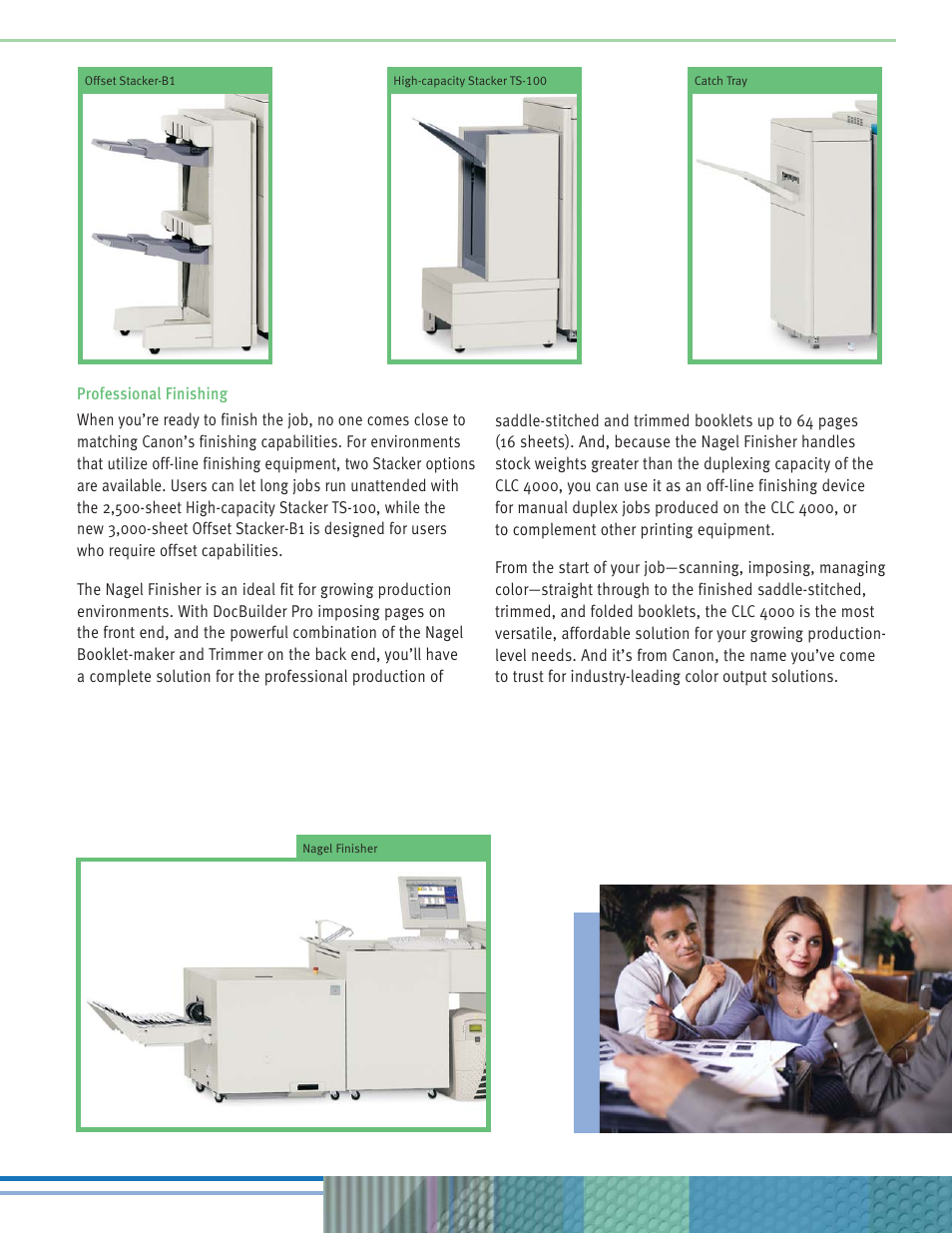 Offset Stacker-B1

High-capacity Stacker TS-100

Catch Tray

Professional Finishing

When you're ready to finish the job, no one comes close to matching Canon's finishing capabilities. For environments that utilize off-line finishing equipment, two Stacker options are available. Users can let long jobs run unattended with the 2,500-sheet High-capacity Stacker TS-100, while the new 3,000-sheet Offset Stacker-B1 is designed for users who require offset capabilities.

The Nagel Finisher is an ideal fit for growing production environments. With DocBuilder Pro imposing pages on the front end, and the powerful combination of the Nagel Booklet-maker and Trimmer on the back end, you'll have a complete solution for the professional production of saddle-stitched and trimmed booklets up to 64 pages (16 sheets). And, because the Nagel Finisher handles stock weights greater than the duplexing capacity of the CLC 4000, you can use it as an off-line finishing device for manual duplex jobs produced on the CLC 4000, or to complement other printing equipment.

From the start of your job—scanning, imposing, managing color—straight through to the finished saddle-stitched, trimmed, and folded booklets, the CLC 4000 is the most versatile, affordable solution for your growing production-level needs. And it's from Canon, the name you've come to trust for industry-leading color output solutions.

Nagel Finisher