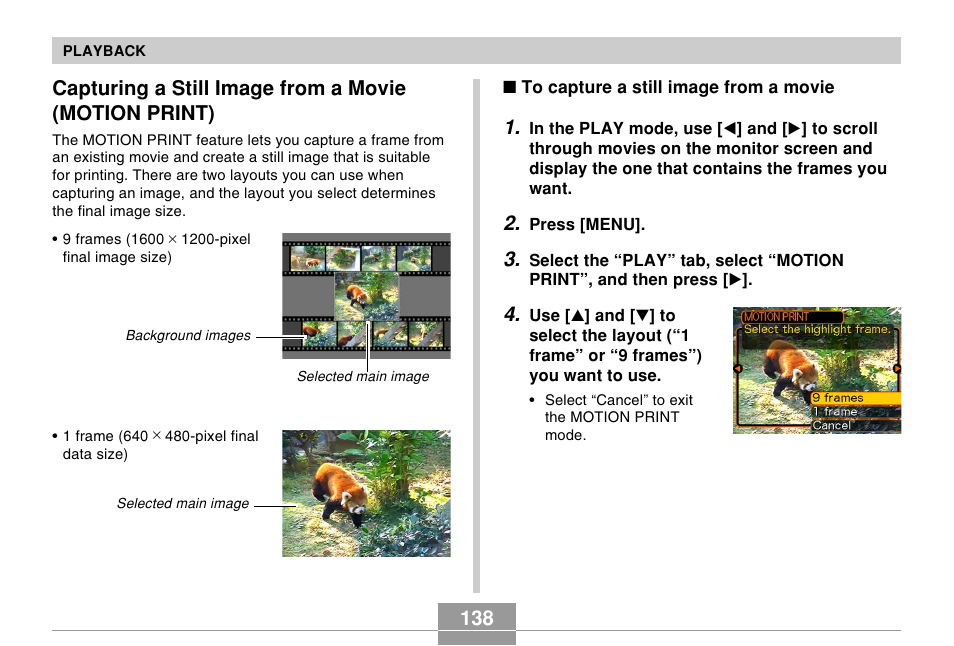 PLAYBACK

Capturing a Still Image from a Movie (MOTION PRINT)

The MOTION PRINT feature lets you capture a frame from an existing movie and create a still image that is suitable for printing. There are two layouts you can use when capturing an image, and the layout you select determines the final image size.

• 9 frames (1600 × 1200-pixel final image size)

Background images

Selected main image

• 1 frame (640 × 480-pixel final data size)

Selected main image

■ To capture a still image from a movie

1. In the PLAY mode, use [◀] and [▶] to scroll through movies on the monitor screen and display the one that contains the frames you want.

2. Press [MENU].

3. Select the “PLAY” tab, select “MOTION PRINT”, and then press [▶].

4. Use [▲] and [▼] to select the layout (“1 frame” or “9 frames”) you want to use.

• Select “Cancel” to exit the MOTION PRINT mode.

MOTION PRINT
Select the highlight frame.
9 frames
1 frame
Cancel

138