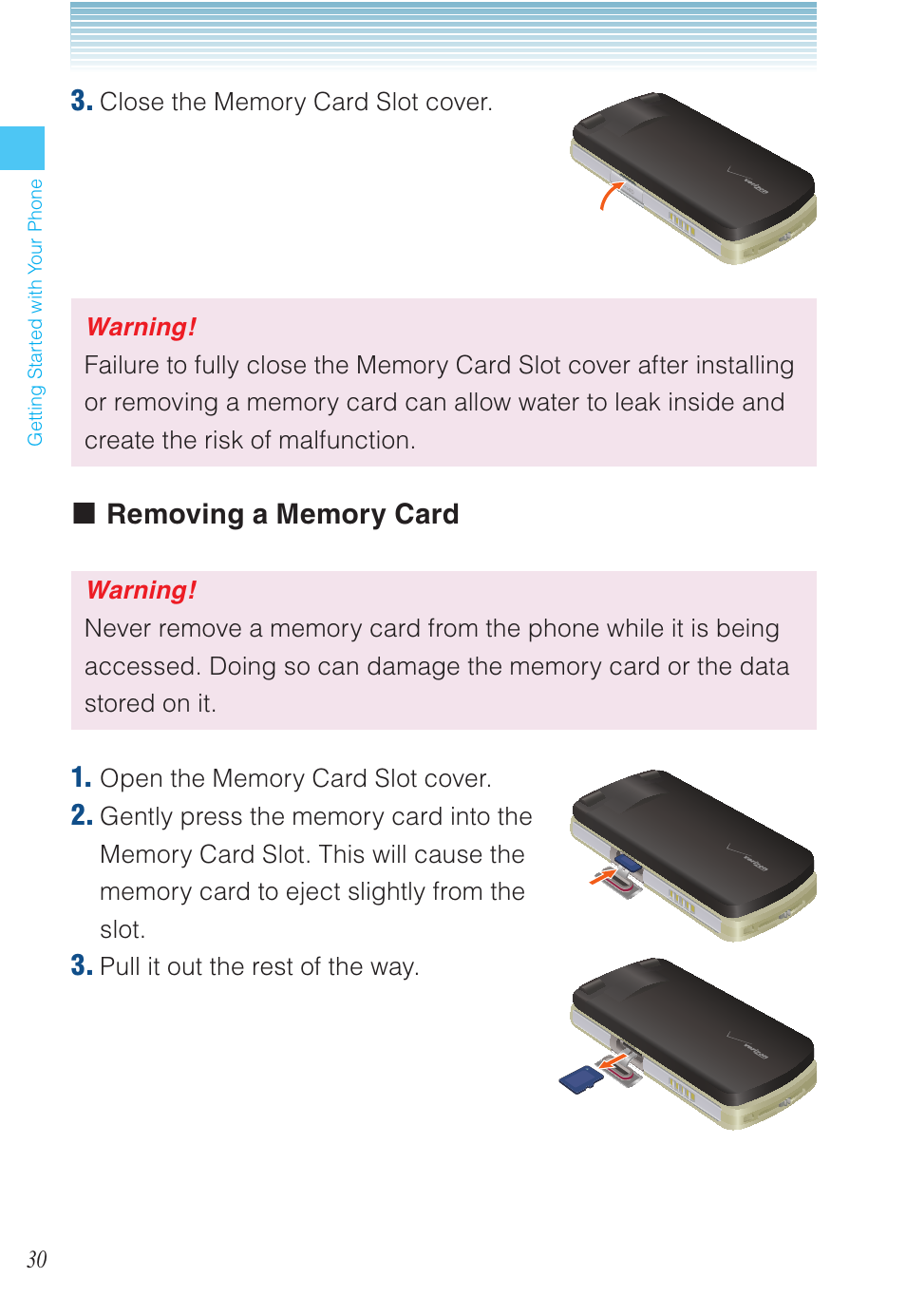 Getting Started with Your Phone

3. Close the Memory Card Slot cover.

Warning!
Failure to fully close the Memory Card Slot cover after installing or removing a memory card can allow water to leak inside and create the risk of malfunction.

■ Removing a Memory Card

Warning!
Never remove a memory card from the phone while it is being accessed. Doing so can damage the memory card or the data stored on it.

1. Open the Memory Card Slot cover.
2. Gently press the memory card into the Memory Card Slot. This will cause the memory card to eject slightly from the slot.
3. Pull it out the rest of the way.

30