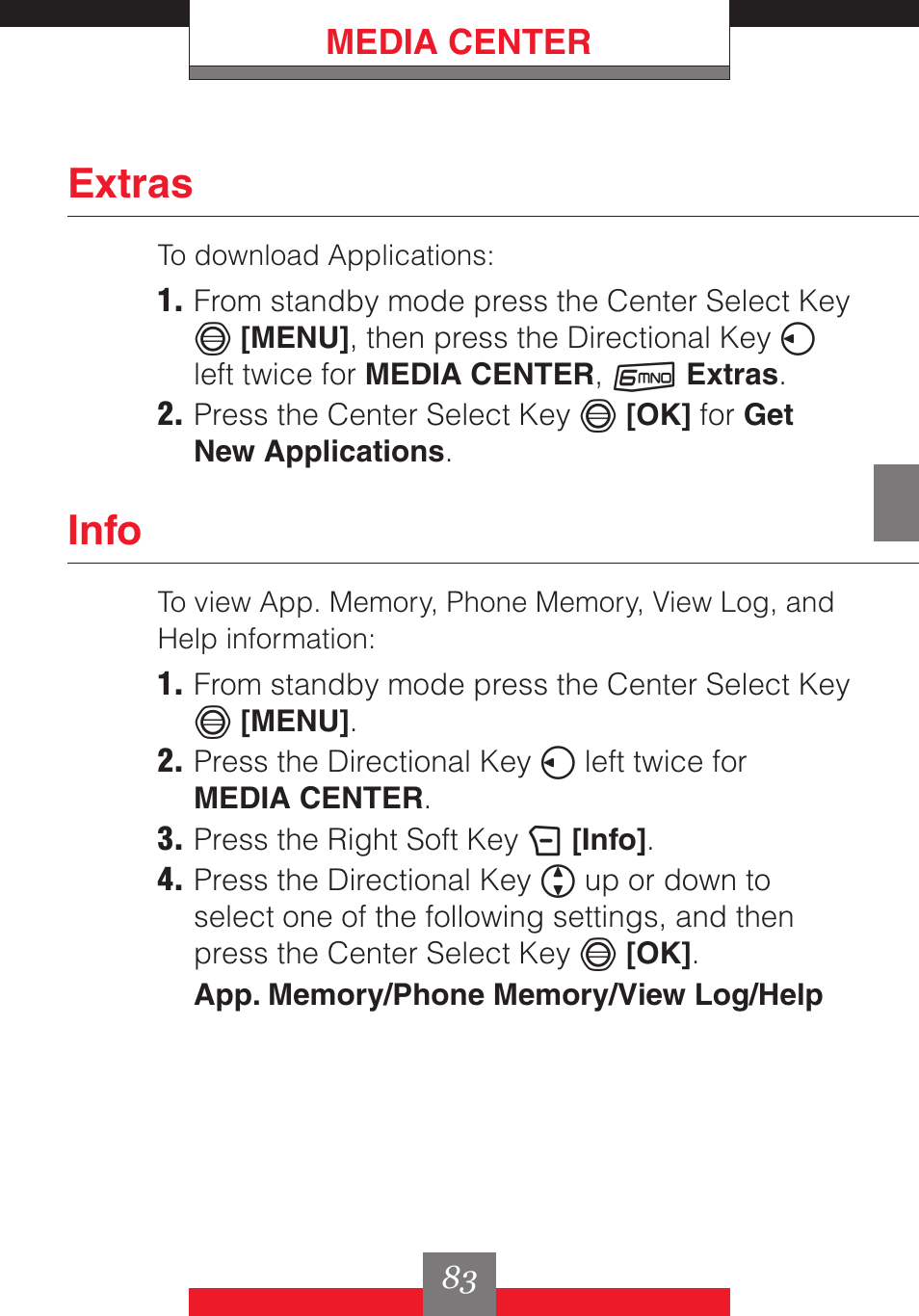 MEDIA CENTER

Extras

To download Applications:

1. From standby mode press the Center Select Key [MENU], then press the Directional Key left twice for MEDIA CENTER, 6MNO Extras.

2. Press the Center Select Key [OK] for Get New Applications.

Info

To view App. Memory, Phone Memory, View Log, and Help information:

1. From standby mode press the Center Select Key [MENU].

2. Press the Directional Key left twice for MEDIA CENTER.

3. Press the Right Soft Key [Info].

4. Press the Directional Key up or down to select one of the following settings, and then press the Center Select Key [OK].

App. Memory/Phone Memory/View Log/Help

83