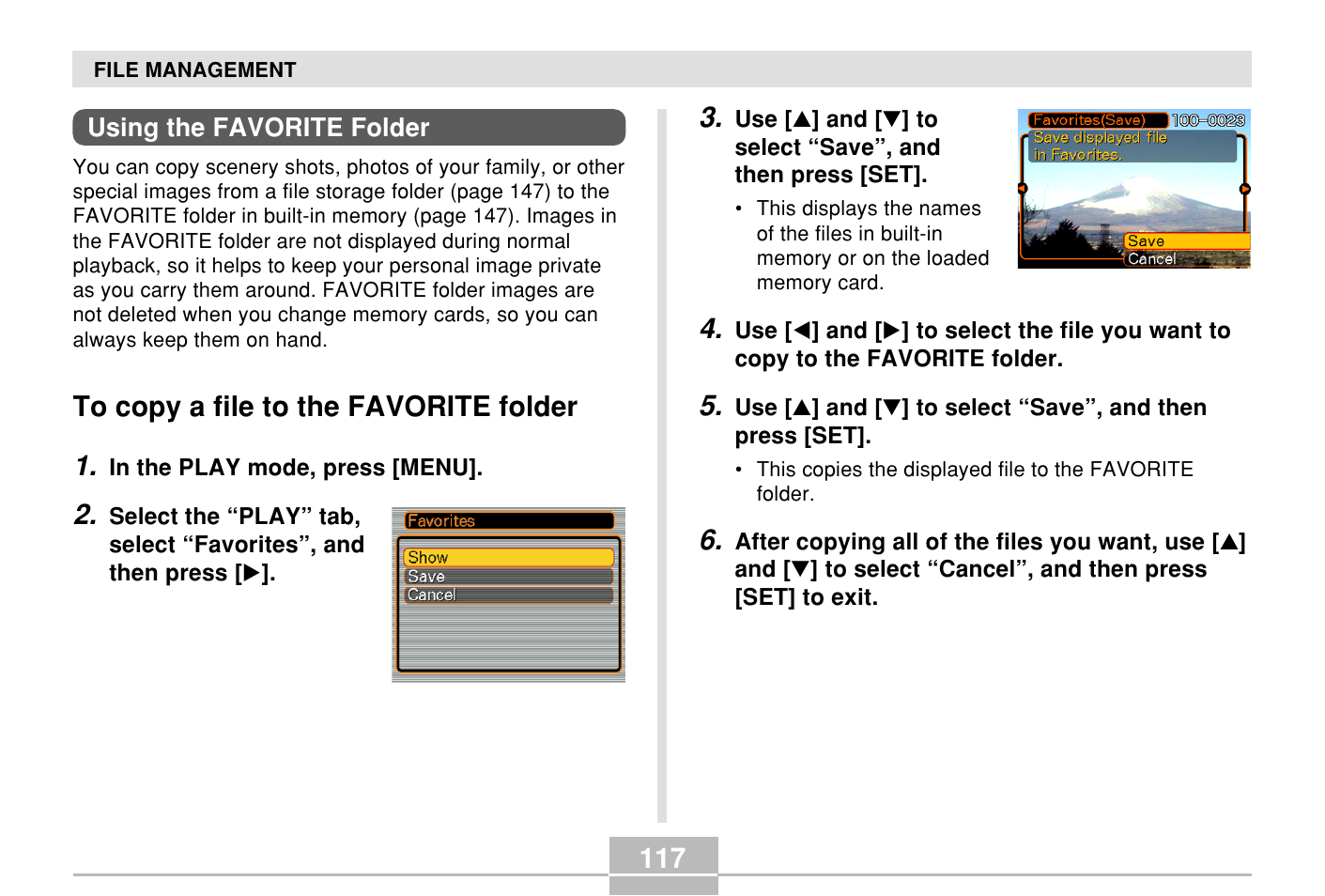 FILE MANAGEMENT

Using the FAVORITE Folder

You can copy scenery shots, photos of your family, or other special images from a file storage folder (page 147) to the FAVORITE folder in built-in memory (page 147). Images in the FAVORITE folder are not displayed during normal playback, so it helps to keep your personal image private as you carry them around. FAVORITE folder images are not deleted when you change memory cards, so you can always keep them on hand.

To copy a file to the FAVORITE folder

1. In the PLAY mode, press [MENU].

2. Select the “PLAY” tab, select “Favorites”, and then press [▶].

Favorites
Show
Save
Cancel

3. Use [▲] and [▼] to select “Save”, and then press [SET].

• This displays the names of the files in built-in memory or on the loaded memory card.

Favorites(Save) 100-0023
Save displayed file in Favorites.
Save
Cancel

4. Use [◀] and [▶] to select the file you want to copy to the FAVORITE folder.

5. Use [▲] and [▼] to select “Save”, and then press [SET].

• This copies the displayed file to the FAVORITE folder.

6. After copying all of the files you want, use [▲] and [▼] to select “Cancel”, and then press [SET] to exit.

117