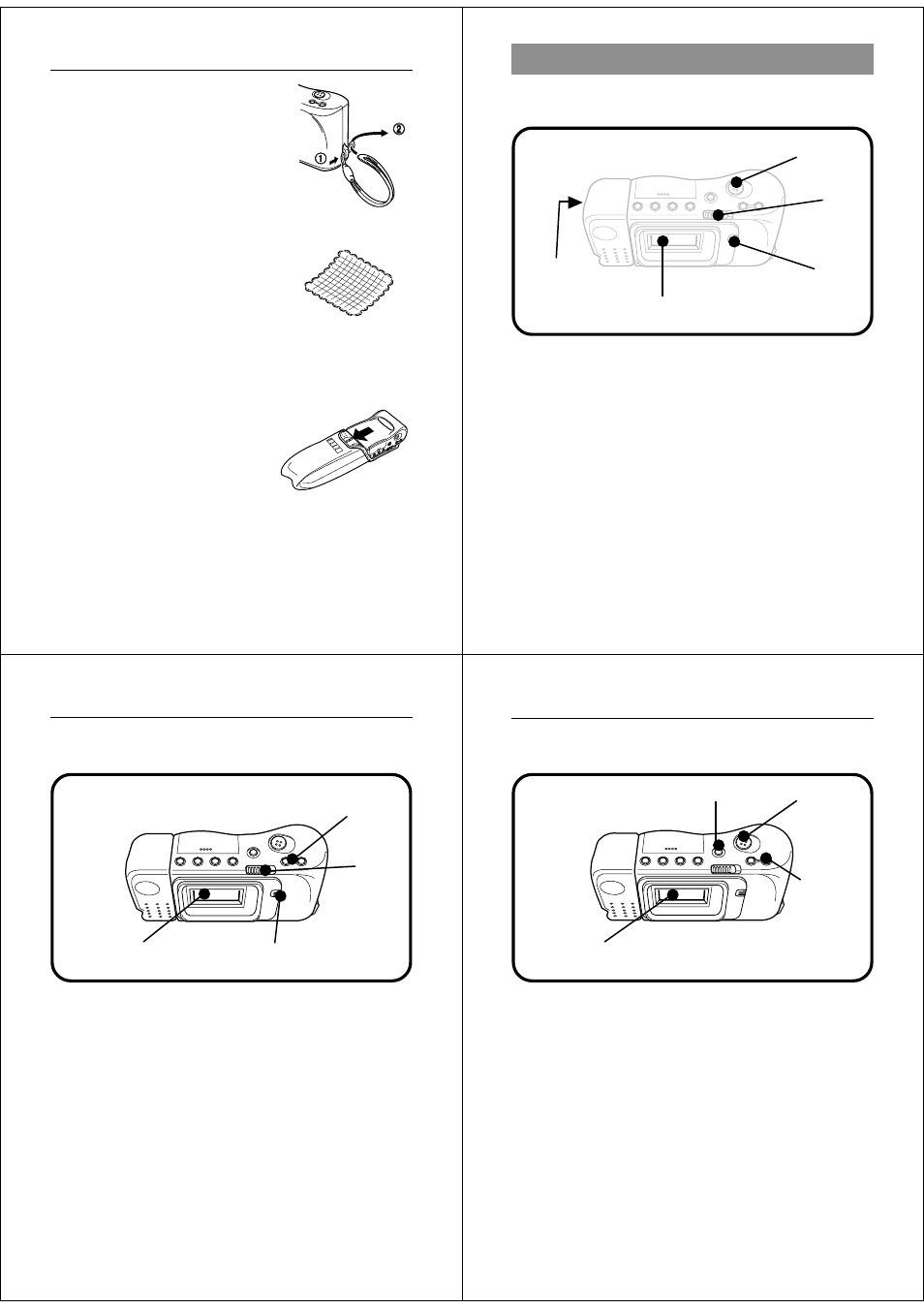 ①
②