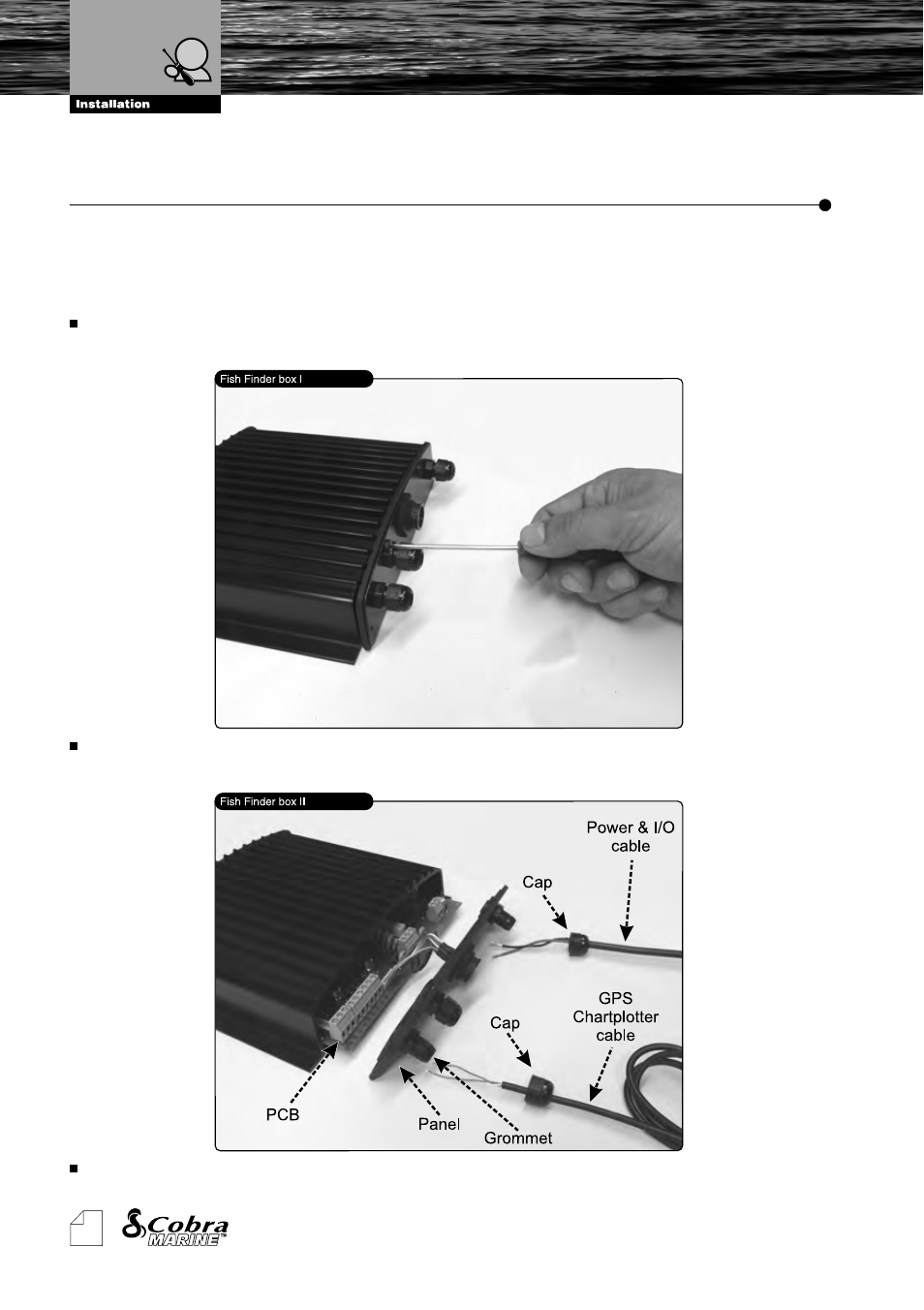 Installation

Fish Finder box I

Fish Finder box II

Power & I/O cable

Cap

GPS Chartplotter cable

Cap

PCB

Panel

Grommet

Cobra MARINE™