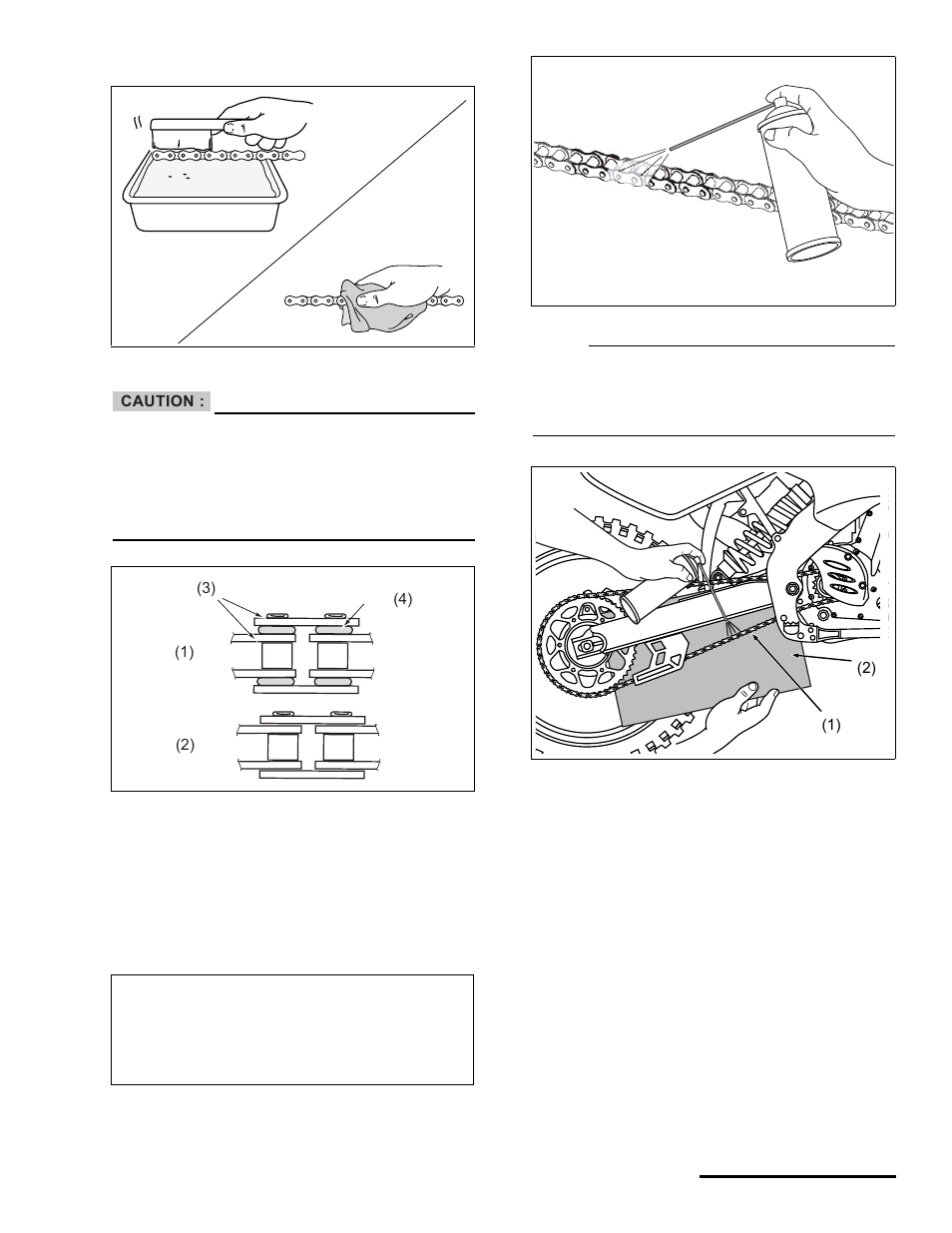 CAUTION :

(3)

(4)

(1)

(2)

(2)

(1)