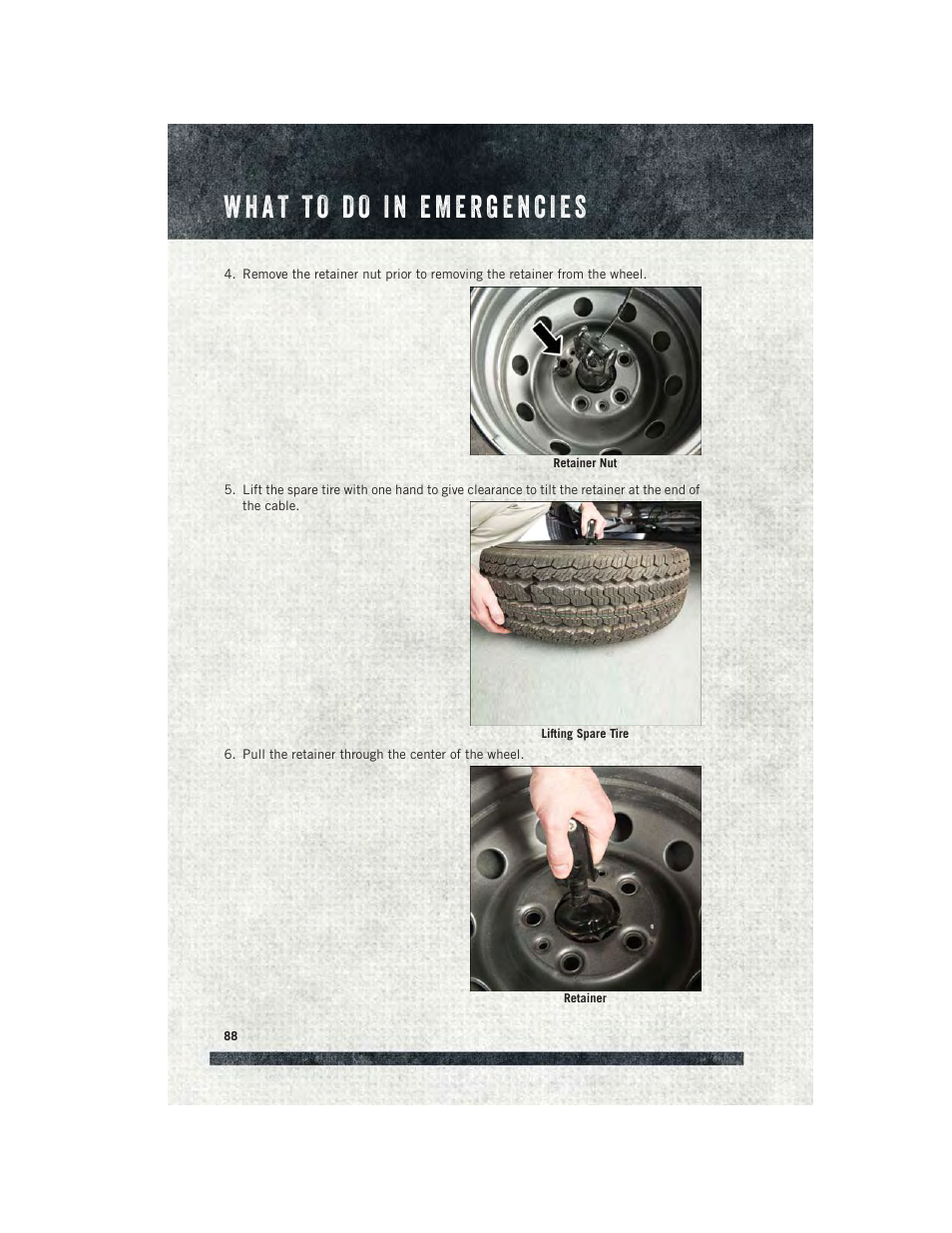 WHAT TO DO IN EMERGENCIES

4. Remove the retainer nut prior to removing the retainer from the wheel.

Retainer Nut

5. Lift the spare tire with one hand to give clearance to tilt the retainer at the end of the cable.

Lifting Spare Tire

6. Pull the retainer through the center of the wheel.

Retainer

88