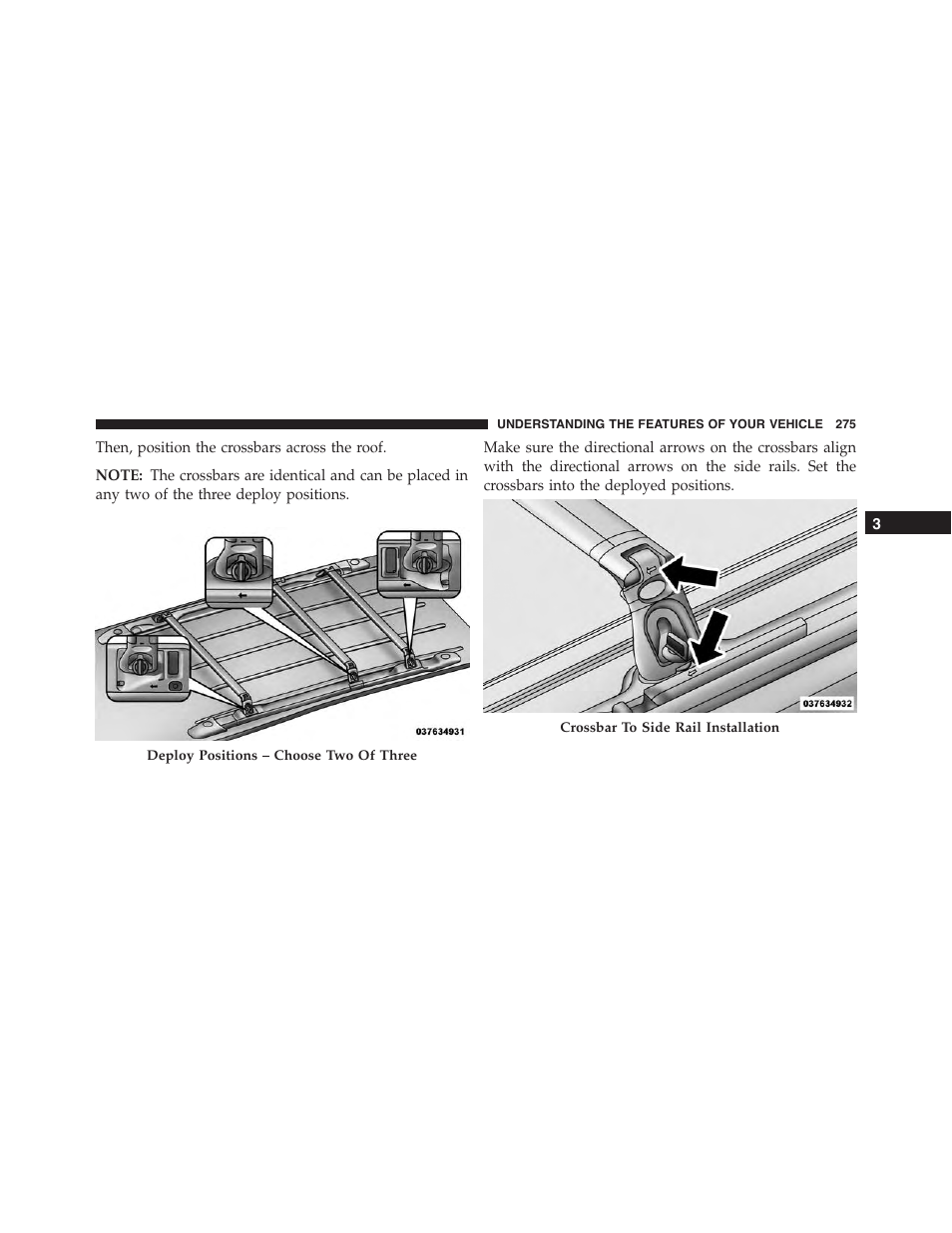 UNDERSTANDING THE FEATURES OF YOUR VEHICLE 275

Then, position the crossbars across the roof.

NOTE: The crossbars are identical and can be placed in any two of the three deploy positions.

037634931

Deploy Positions – Choose Two Of Three

Make sure the directional arrows on the crossbars align with the directional arrows on the side rails. Set the crossbars into the deployed positions.

037634932

Crossbar To Side Rail Installation

3