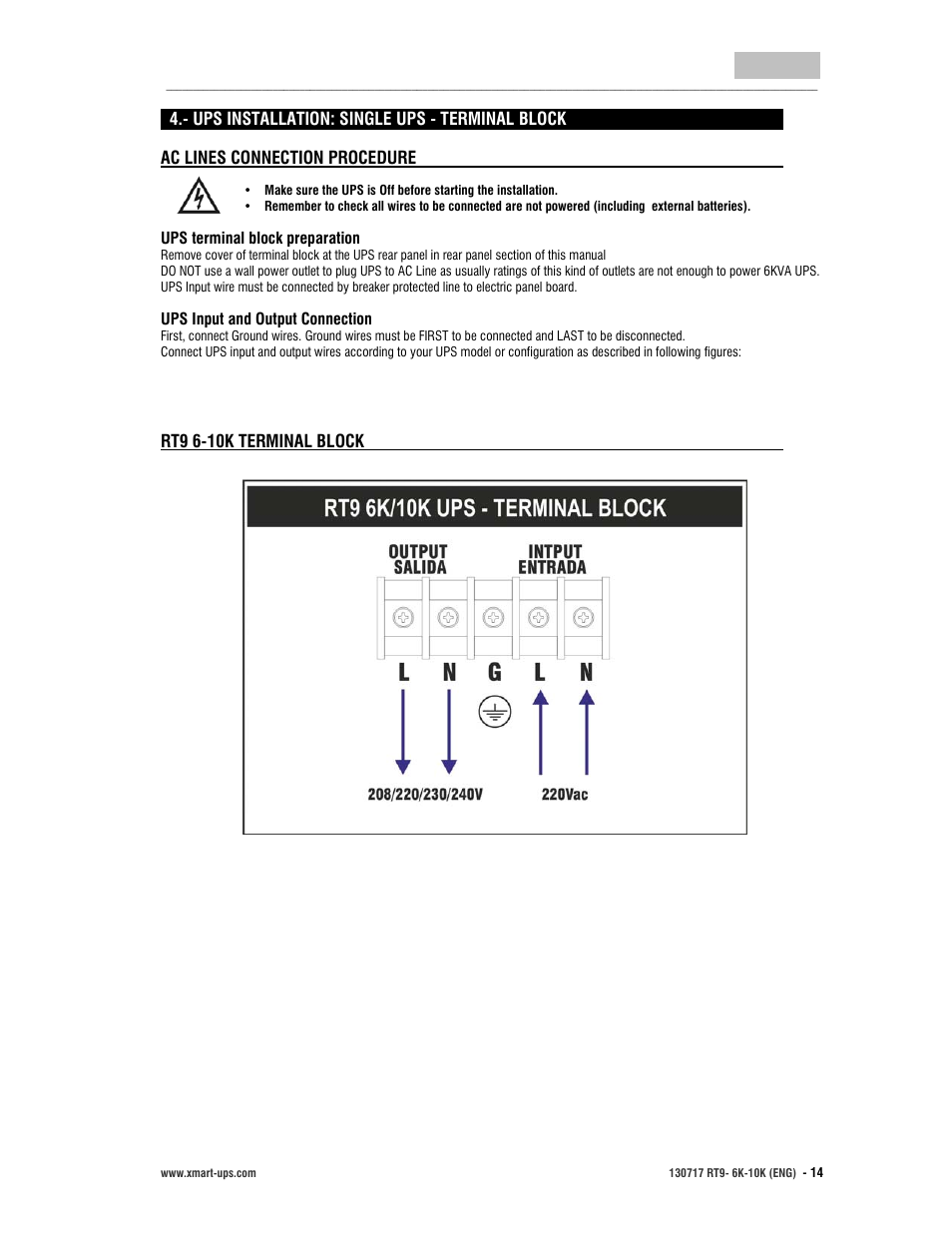 4.- UPS INSTALLATION: SINGLE UPS - TERMINAL BLOCK

AC LINES CONNECTION PROCEDURE

• Make sure the UPS is Off before starting the installation.
• Remember to check all wires to be connected are not powered (including external batteries).

UPS terminal block preparation
Remove cover of terminal block at the UPS rear panel in rear panel section of this manual
DO NOT use a wall power outlet to plug UPS to AC Line as usually ratings of this kind of outlets are not enough to power 6KVA UPS.
UPS Input wire must be connected by breaker protected line to electric panel board.

UPS Input and Output Connection
First, connect Ground wires. Ground wires must be FIRST to be connected and LAST to be disconnected.
Connect UPS input and output wires according to your UPS model or configuration as described in following figures:

RT9 6-10K TERMINAL BLOCK

RT9 6K/10K UPS - TERMINAL BLOCK

OUTPUT
SALIDA

INTPUT
ENTRADA

L N G L N

208/220/230/240V

220Vac

www.xmart-ups.com

130717 RT9- 6K-10K (ENG) - 14