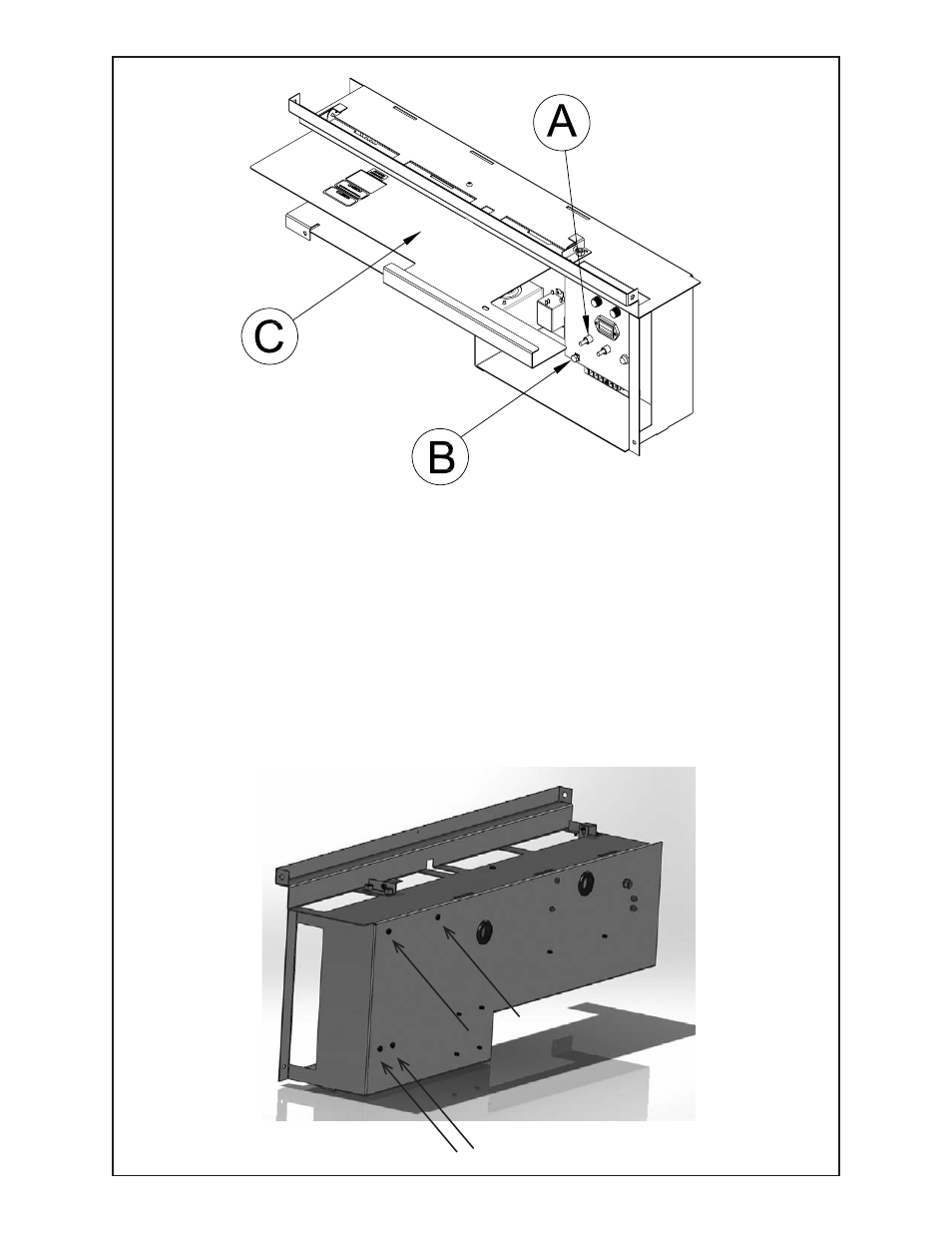 A

C

B