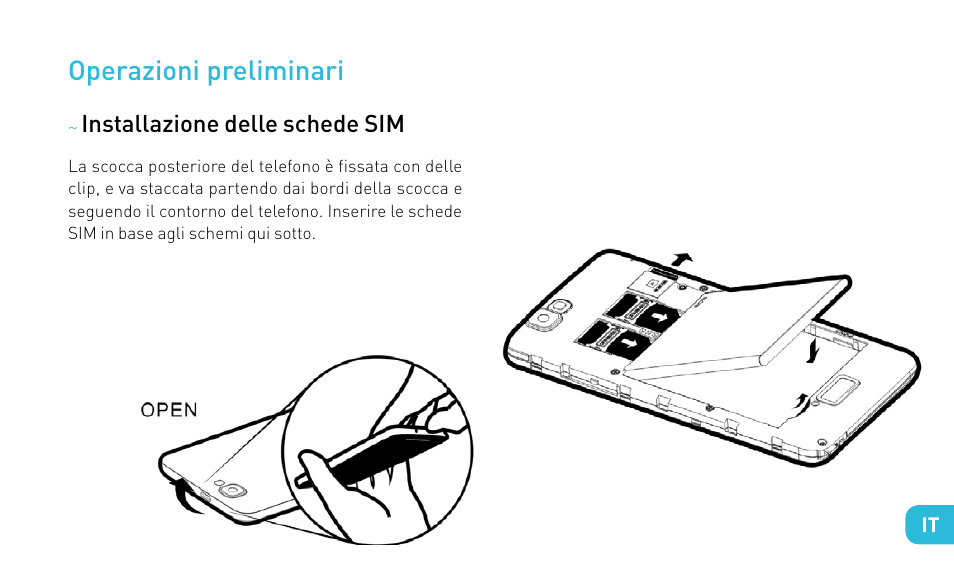 Operazioni preliminari

~ Installazione delle schede SIM

La scocca posteriore del telefono è fissata con delle clip, e va staccata partendo dai bordi della scocca e seguendo il contorno del telefono. Inserire le schede SIM in base agli schemi qui sotto.

OPEN

IT