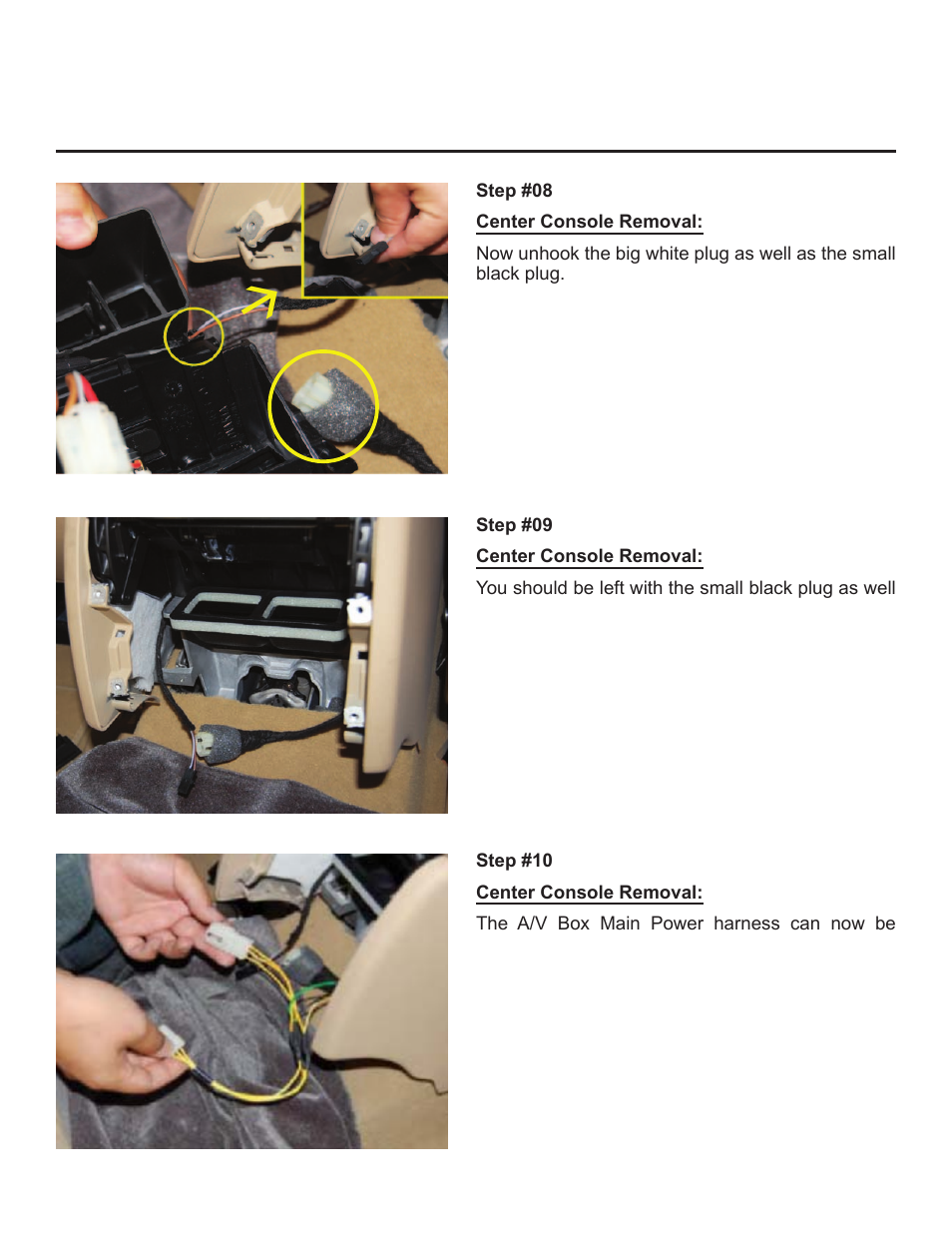 Step #08

Center Console Removal:

Now unhook the big white plug as well as the small black plug.

Step #09

Center Console Removal:

You should be left with the small black plug as well

Step #10

Center Console Removal:

The A/V Box Main Power harness can now be