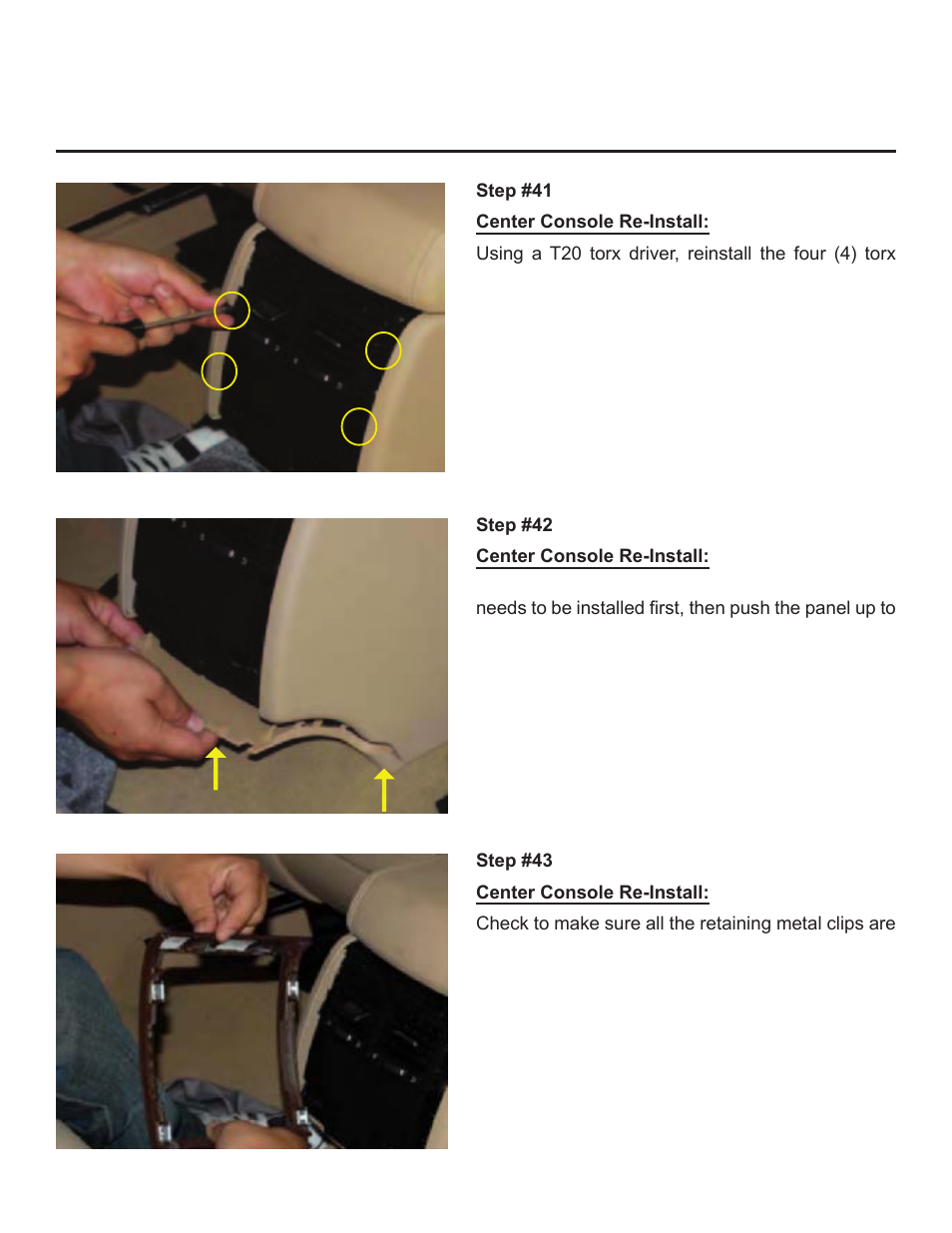 Step #41

Center Console Re-Install:

Using a T20 torx driver, reinstall the four (4) torx

Step #42

Center Console Re-Install:

needs to be installed first, then push the panel up to

Step #43

Center Console Re-Install:

Check to make sure all the retaining metal clips are