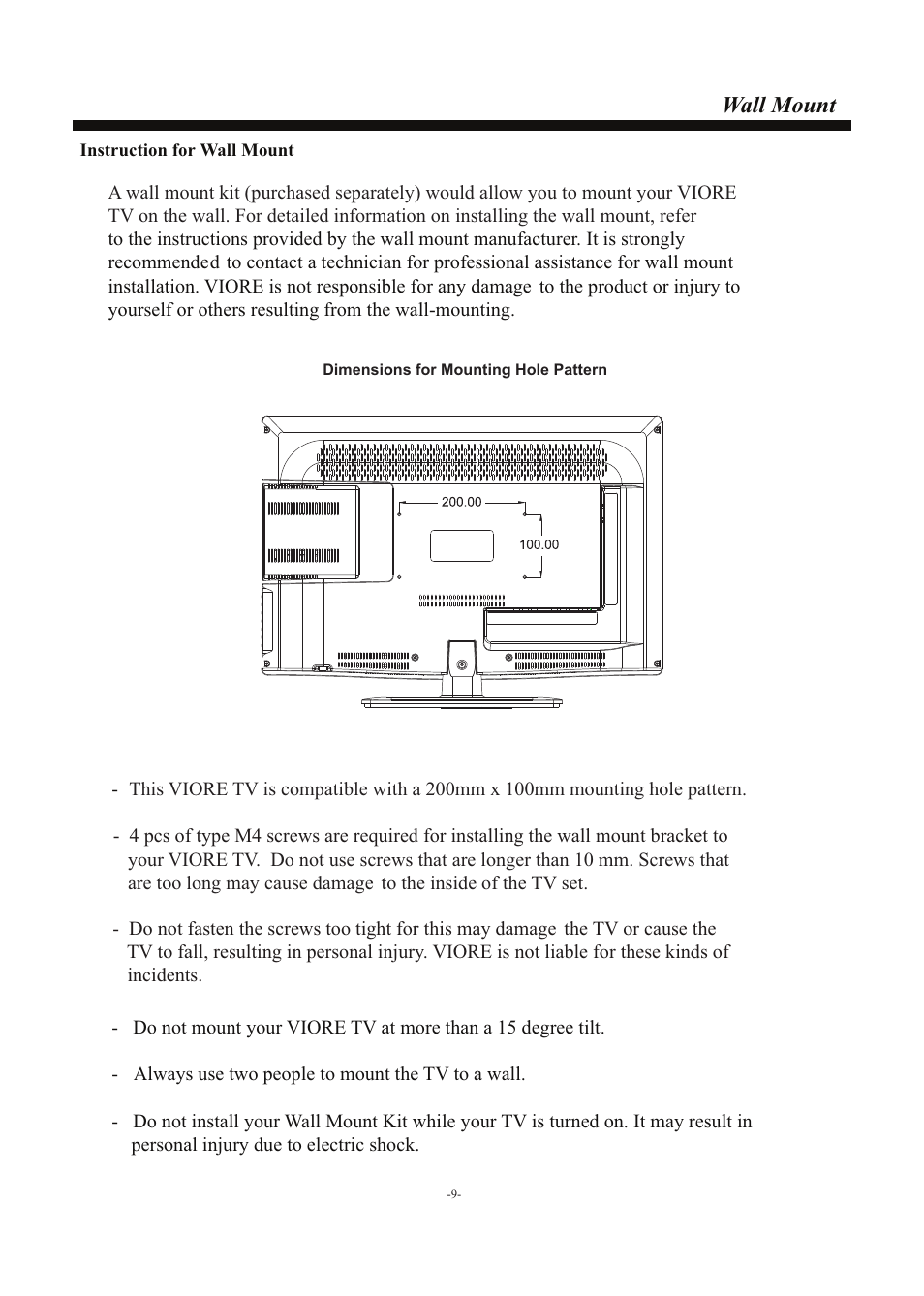 Wall Mount

Instruction for Wall Mount

A wall mount kit (purchased separately) would allow you to mount your VIORE TV on the wall. For detailed information on installing the wall mount, refer to the instructions provided by the wall mount manufacturer. It is strongly recommended to contact a technician for professional assistance for wall mount installation. VIORE is not responsible for any damage to the product or injury to yourself or others resulting from the wall-mounting.

Dimensions for Mounting Hole Pattern

200.00

100.00

- This VIORE TV is compatible with a 200mm x 100mm mounting hole pattern.

- 4 pcs of type M4 screws are required for installing the wall mount bracket to your VIORE TV. Do not use screws that are longer than 10 mm. Screws that are too long may cause damage to the inside of the TV set.

- Do not fasten the screws too tight for this may damage the TV or cause the TV to fall, resulting in personal injury. VIORE is not liable for these kinds of incidents.

- Do not mount your VIORE TV at more than a 15 degree tilt.

- Always use two people to mount the TV to a wall.

- Do not install your Wall Mount Kit while your TV is turned on. It may result in personal injury due to electric shock.

-9-