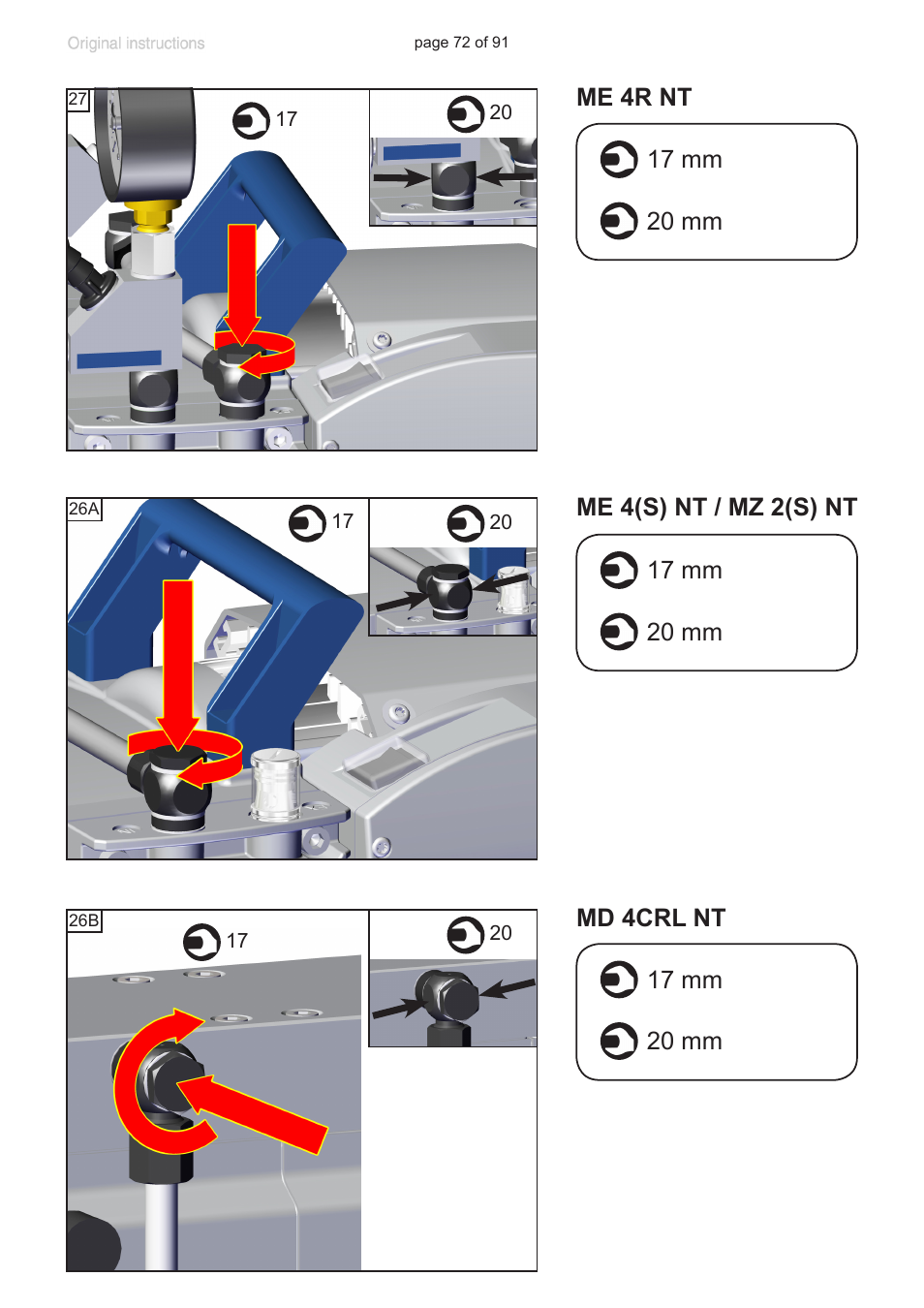 Original instructions

page 72 of 91

27

17

20

ME 4R NT

17 mm

20 mm

26A

17

20

ME 4(S) NT / MZ 2(S) NT

17 mm

20 mm

26B

17

20

MD 4CRL NT

17 mm

20 mm