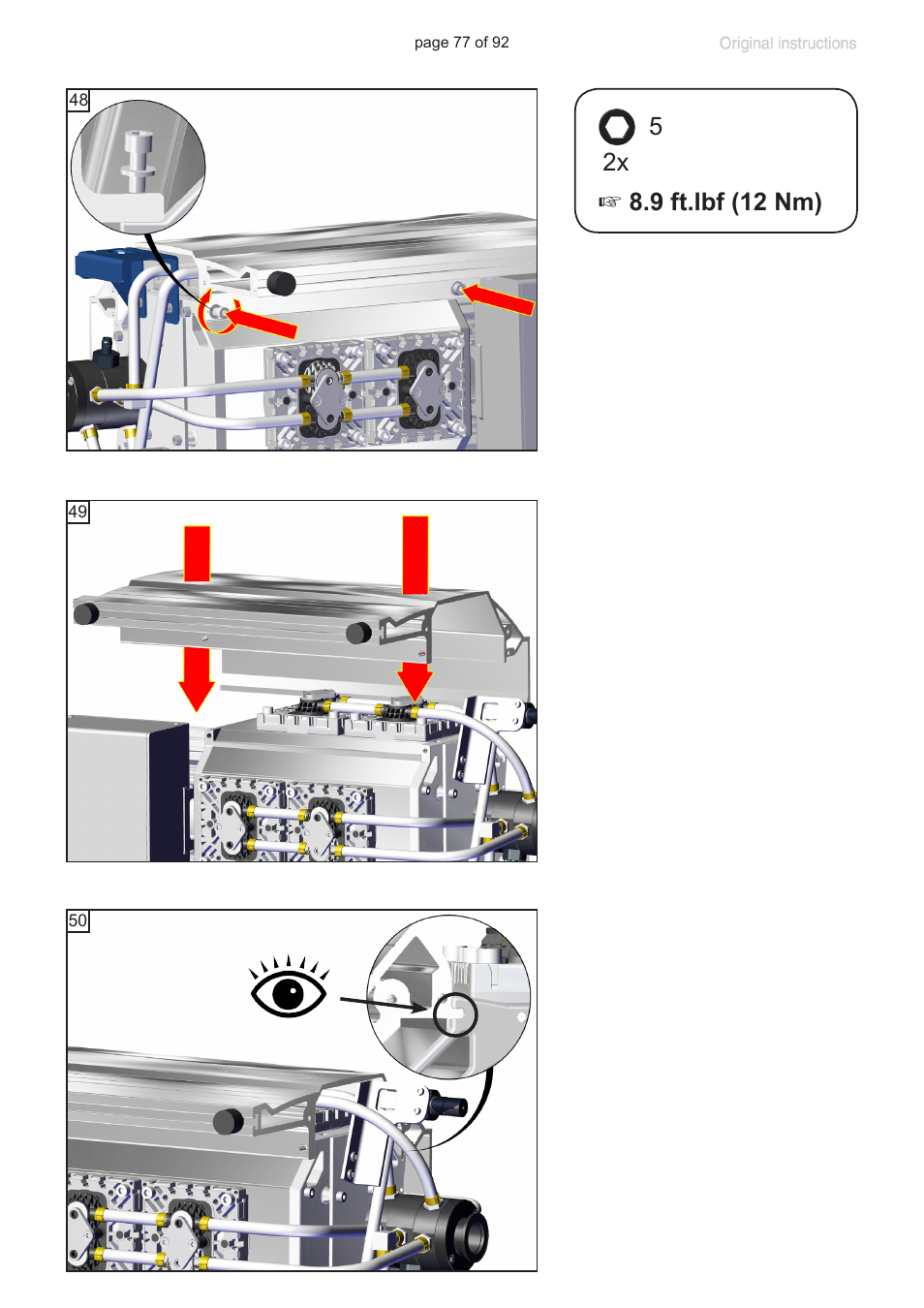 page 77 of 92

Original instructions

48

5
2x
☞ 8.9 ft.lbf (12 Nm)

49

50