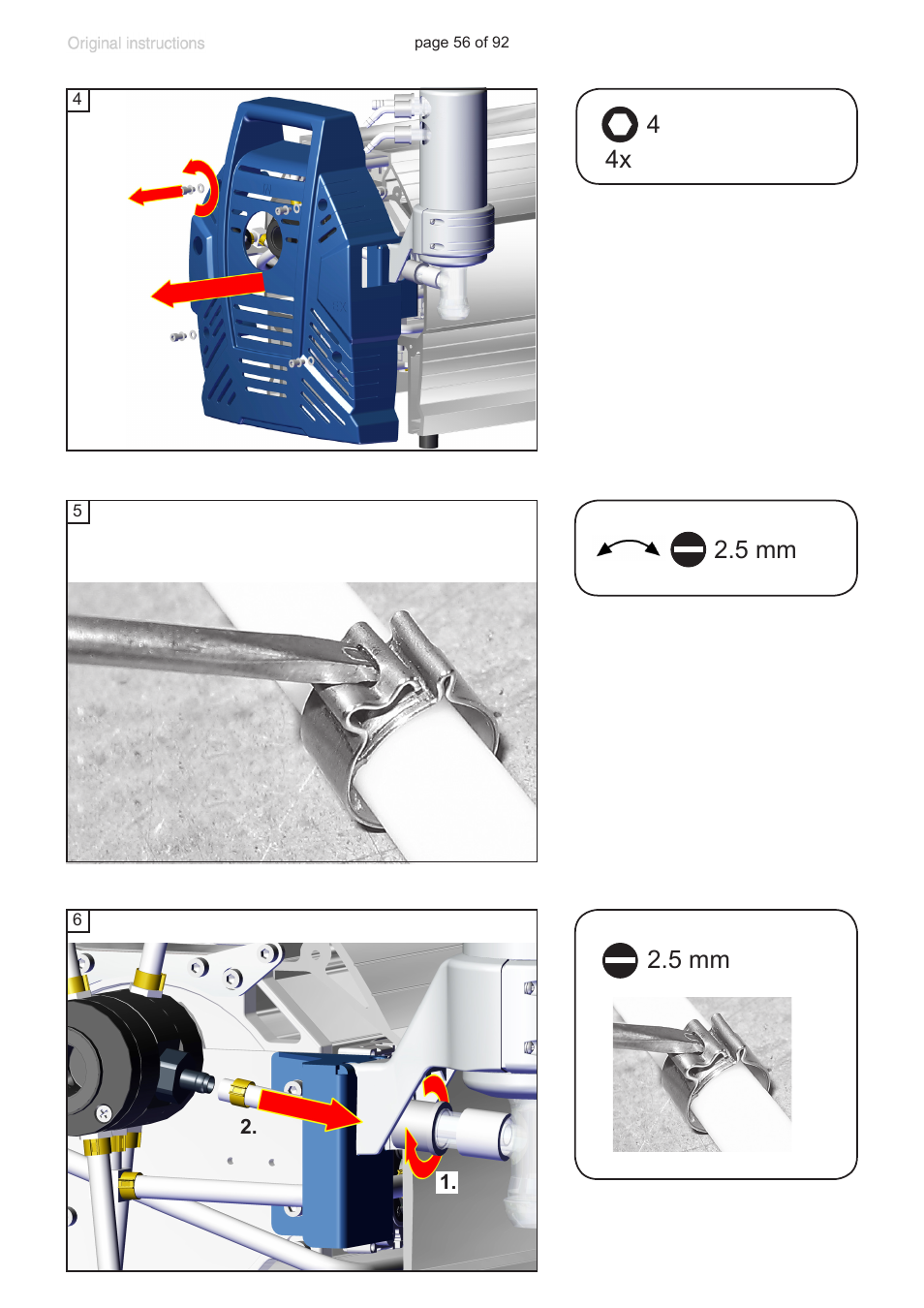 Original instructions

page 56 of 92

4

4
4x

5

2.5 mm

6

2.

1.

2.5 mm