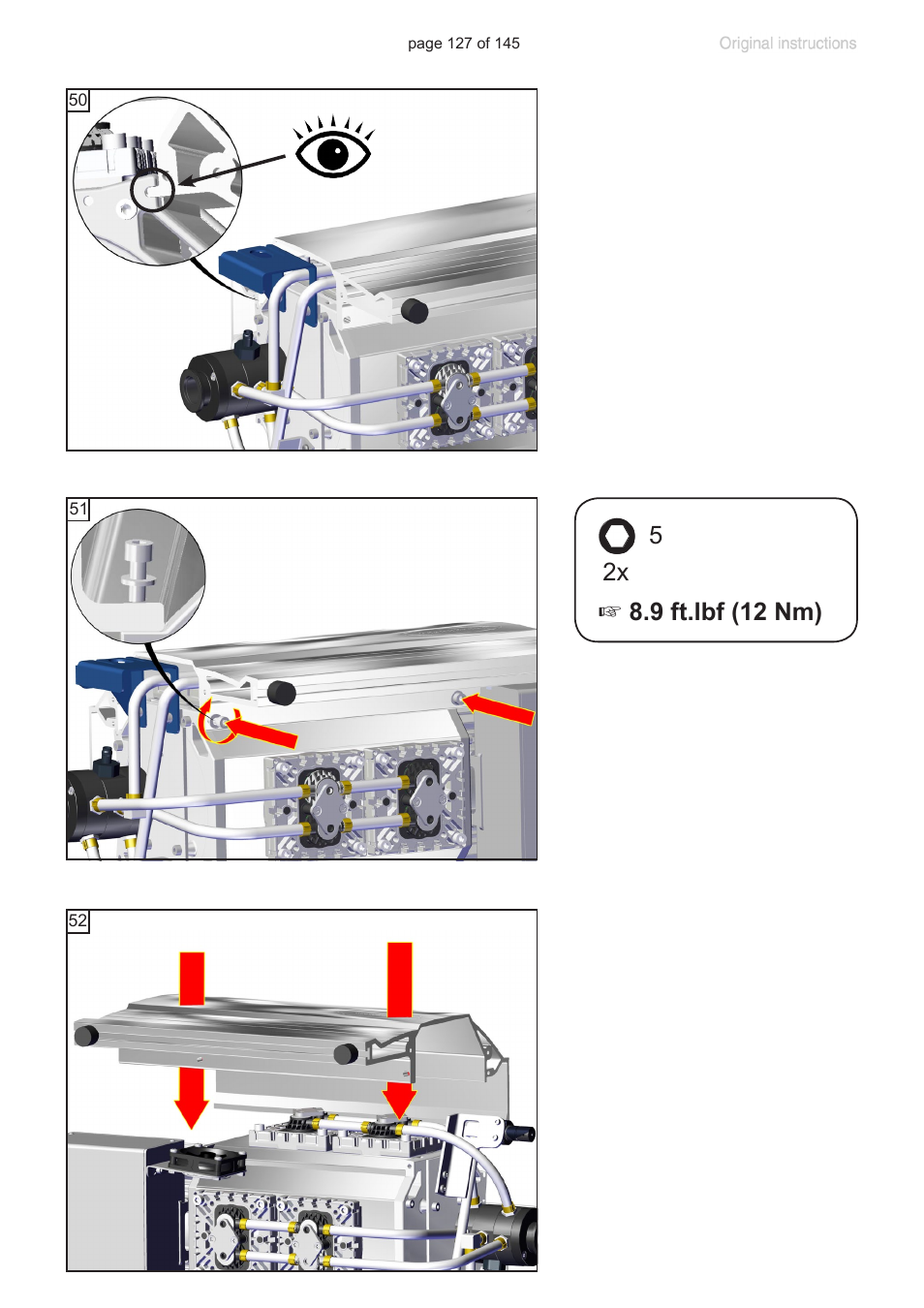 page 127 of 145

Original instructions

50

51

5

2x

☞ 8.9 ft.lbf (12 Nm)

52