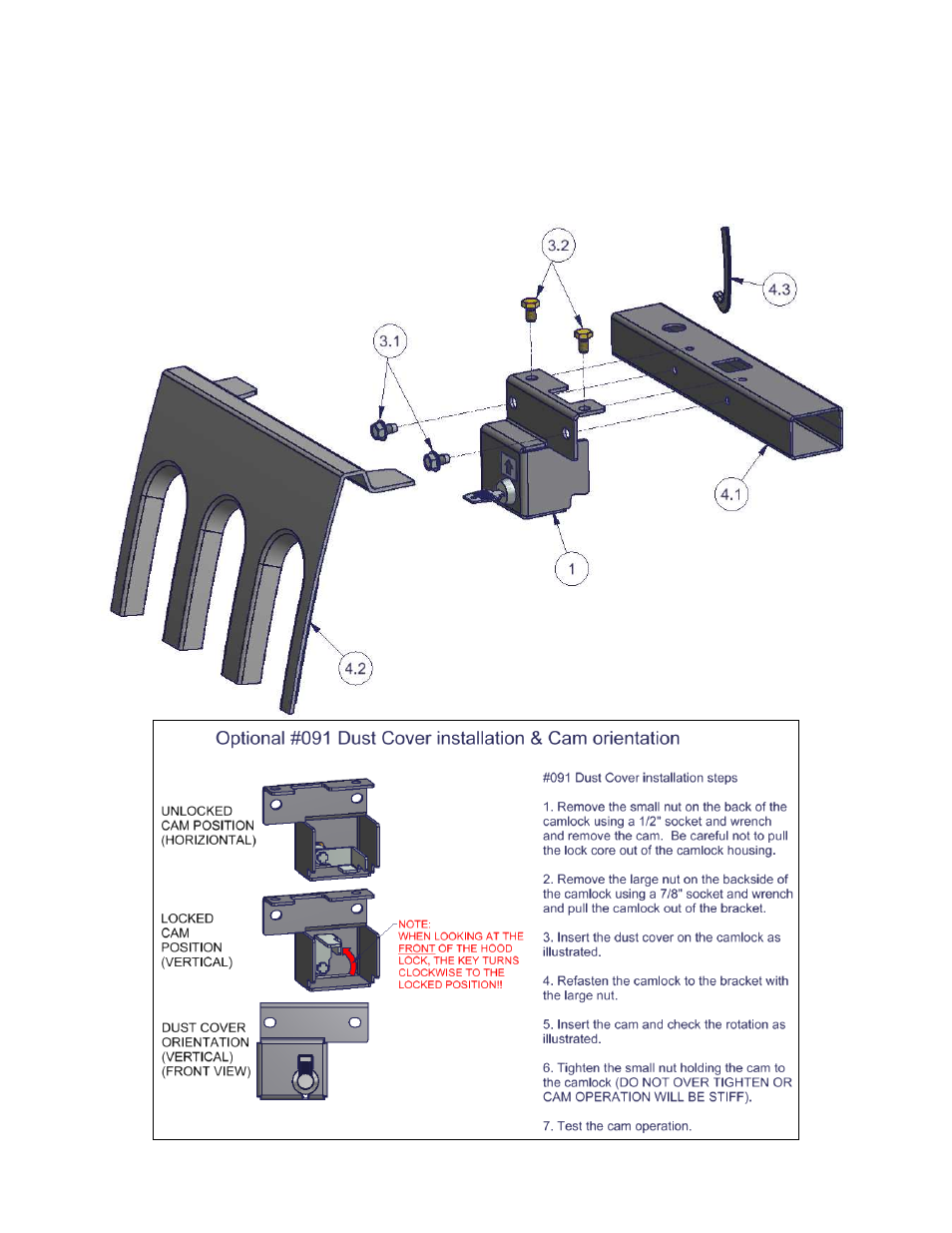 3.2

4.3

3.1

4.1

1

4.2

Optional #091 Dust Cover installation & Cam orientation

UNLOCKED CAM POSITION (HORIZIONTAL)

LOCKED CAM POSITION (VERTICAL)

NOTE: WHEN LOOKING AT THE FRONT OF THE HOOD LOCK, THE KEY TURNS CLOCKWISE TO THE LOCKED POSITION!!

DUST COVER ORIENTATION (VERTICAL) (FRONT VIEW)

#091 Dust Cover installation steps

1. Remove the small nut on the back of the camlock using a 1/2" socket and wrench and remove the cam. Be careful not to pull the lock core out of the camlock housing.

2. Remove the large nut on the backside of the camlock using a 7/8" socket and wrench and pull the camlock out of the bracket.

3. Insert the dust cover on the camlock as illustrated.

4. Refasten the camlock to the bracket with the large nut.

5. Insert the cam and check the rotation as illustrated.

6. Tighten the small nut holding the cam to the camlock (DO NOT OVER TIGHTEN OR CAM OPERATION WILL BE STIFF).

7. Test the cam operation.