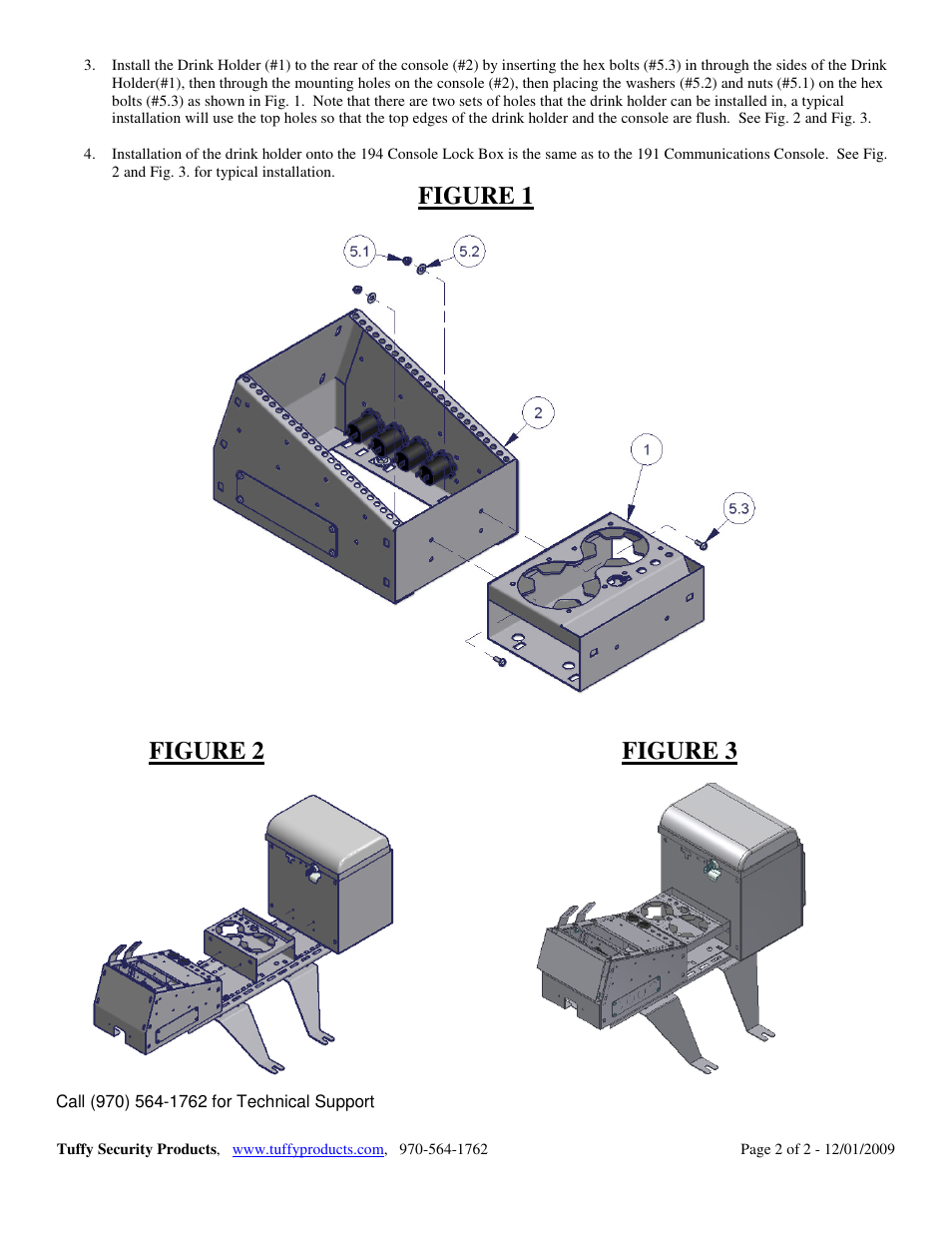 3. Install the Drink Holder (#1) to the rear of the console (#2) by inserting the hex bolts (#5.3) in through the sides of the Drink Holder(#1), then through the mounting holes on the console (#2), then placing the washers (#5.2) and nuts (#5.1) on the hex bolts (#5.3) as shown in Fig. 1. Note that there are two sets of holes that the drink holder can be installed in, a typical installation will use the top holes so that the top edges of the drink holder and the console are flush. See Fig. 2 and Fig. 3.

4. Installation of the drink holder onto the 194 Console Lock Box is the same as to the 191 Communications Console. See Fig. 2 and Fig. 3. for typical installation.

FIGURE 1

5.1

5.2

2

1

5.3

FIGURE 2

FIGURE 3

Call (970) 564-1762 for Technical Support

Tuffy Security Products, www.tuffyproducts.com, 970-564-1762

Page 2 of 2 - 12/01/2009