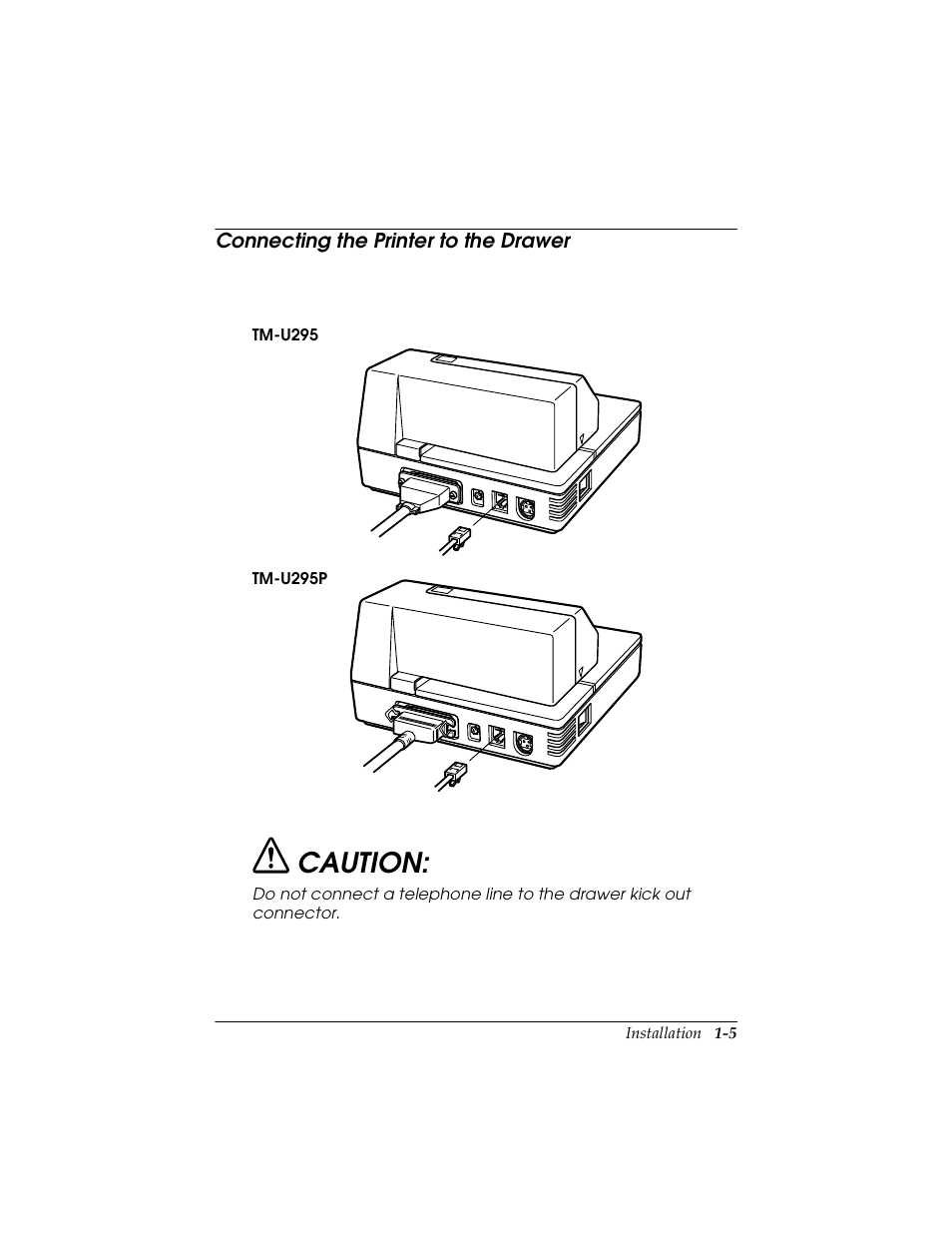 Connecting the Printer to the Drawer

TM-U295

TM-U295P

CAUTION:

Do not connect a telephone line to the drawer kick out connector.

Installation 1-5