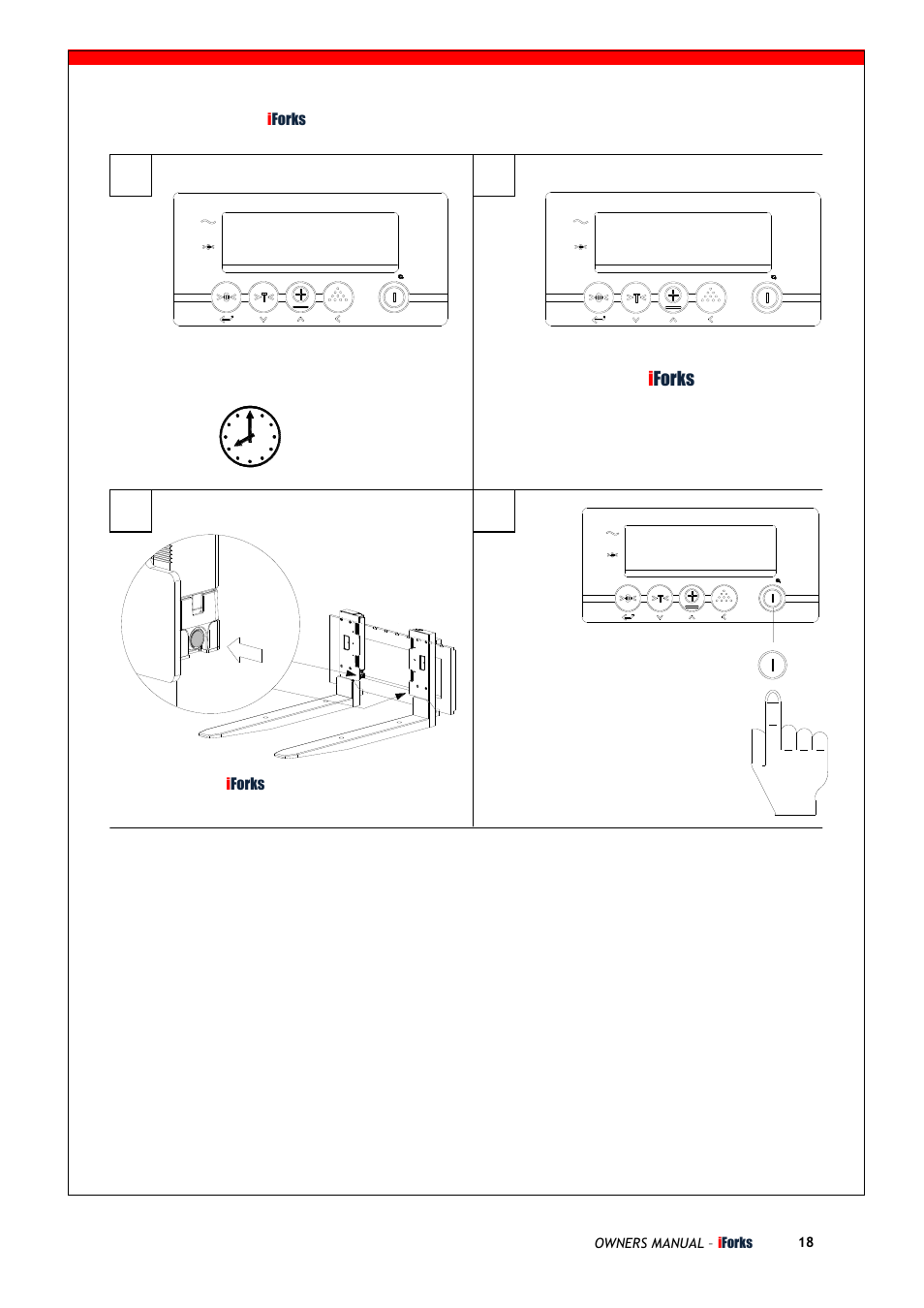 iForks

iForks

iForks

OWNERS MANUAL - iForks 18